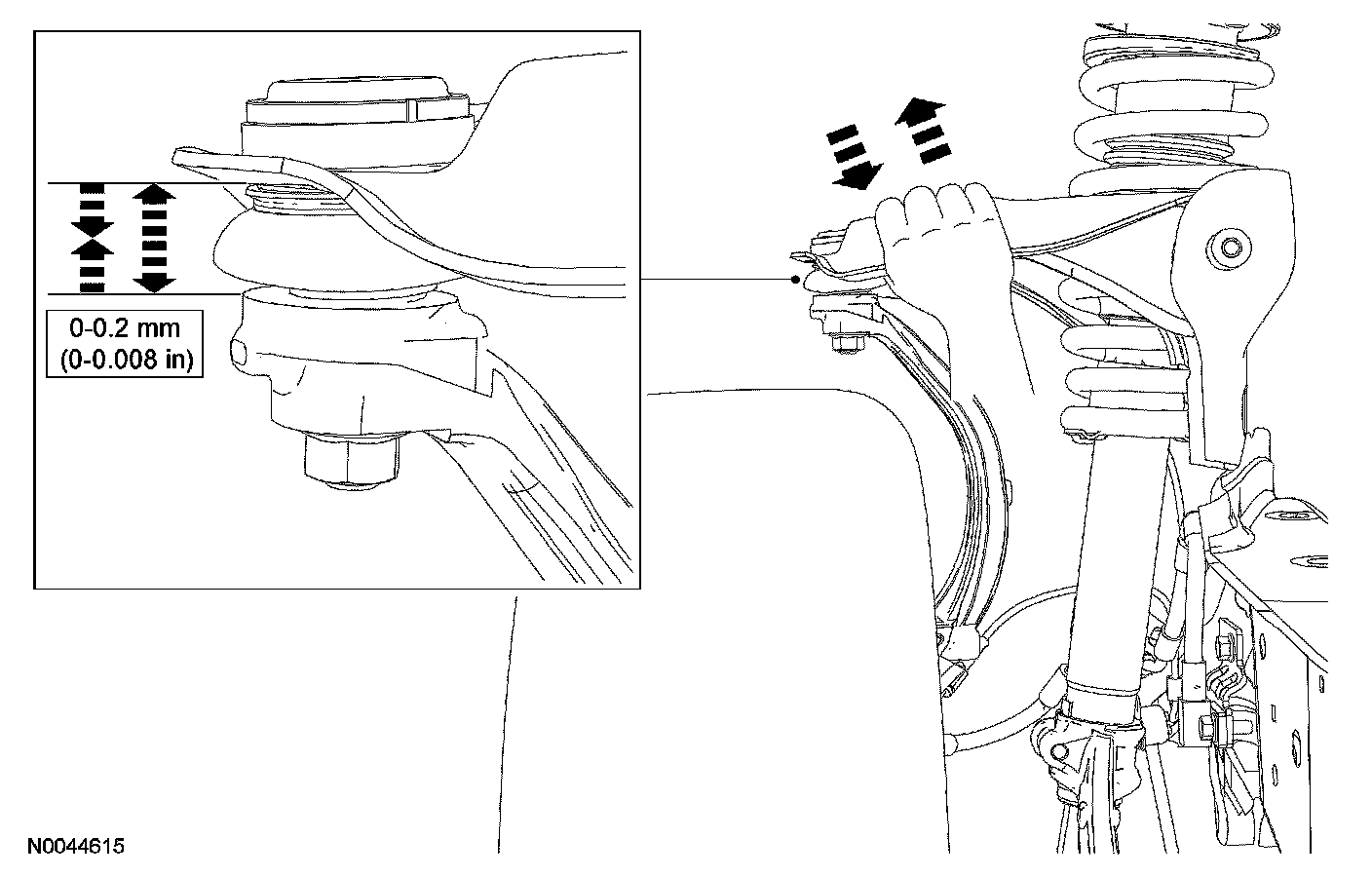 0-0.2 mm
(0-0.008 in)

N0044615