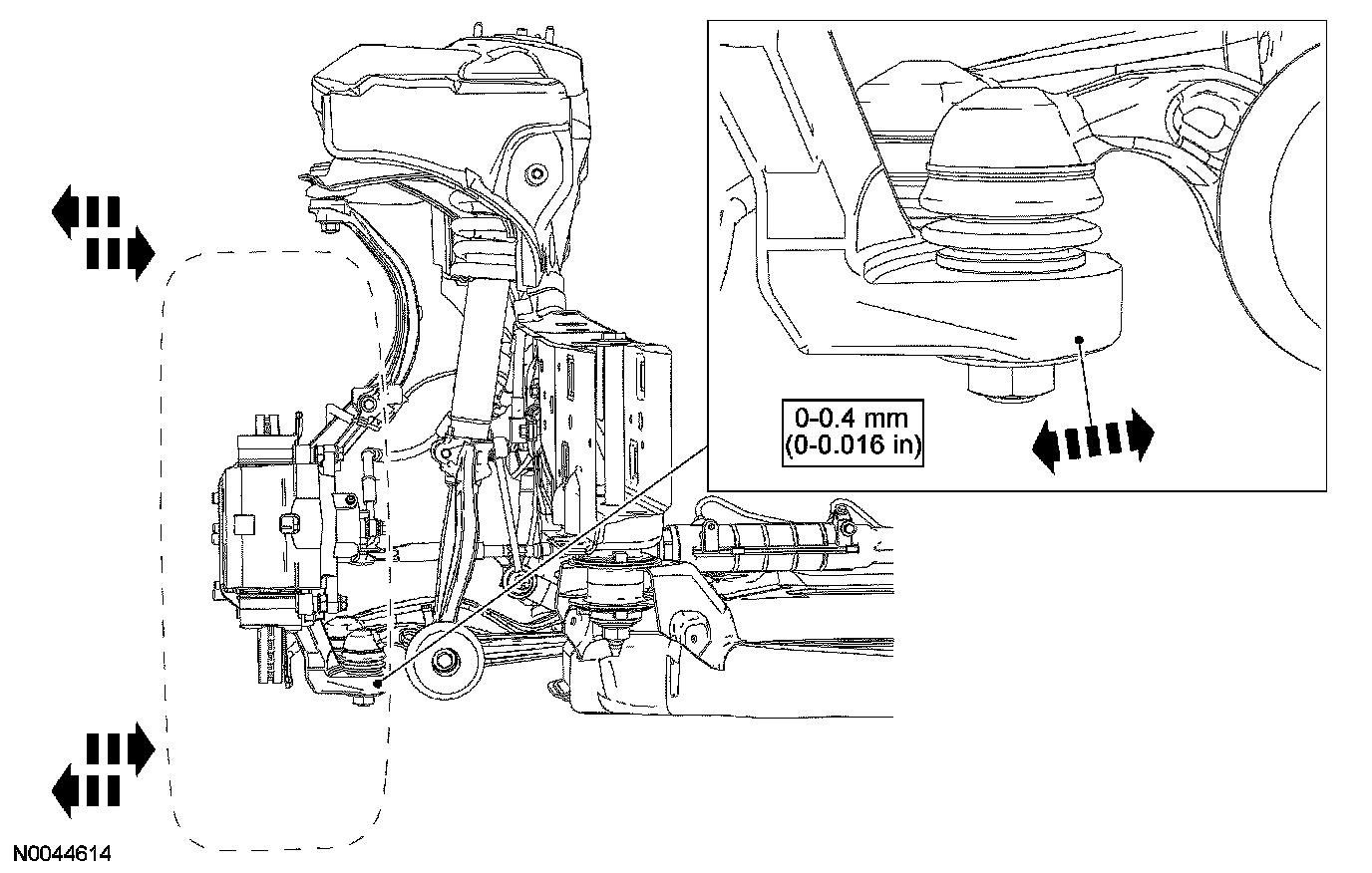 0-0.4 mm
(0-0.016 in)

N0044614