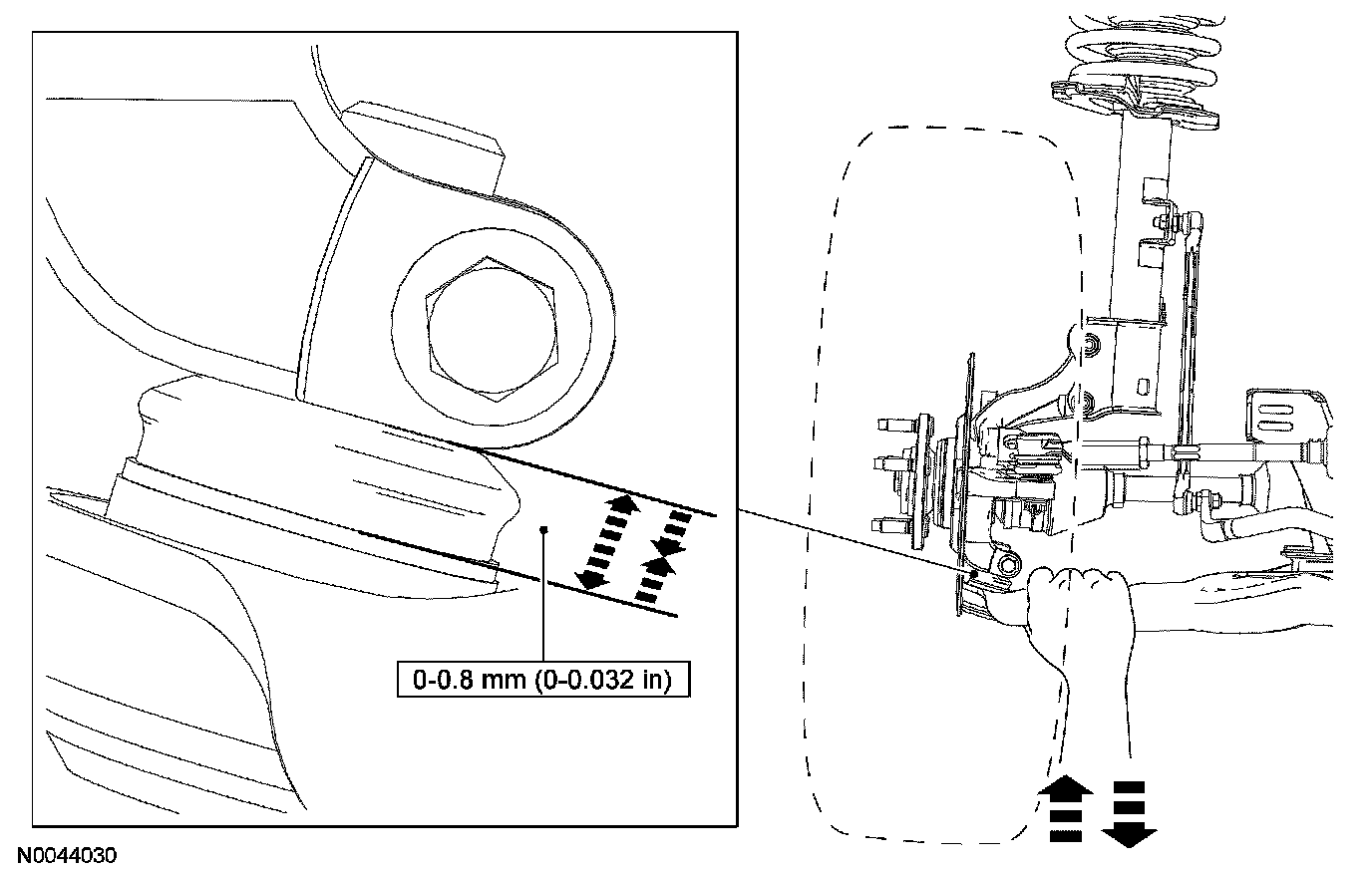 0-0.8 mm (0-0.032 in)

N0044030