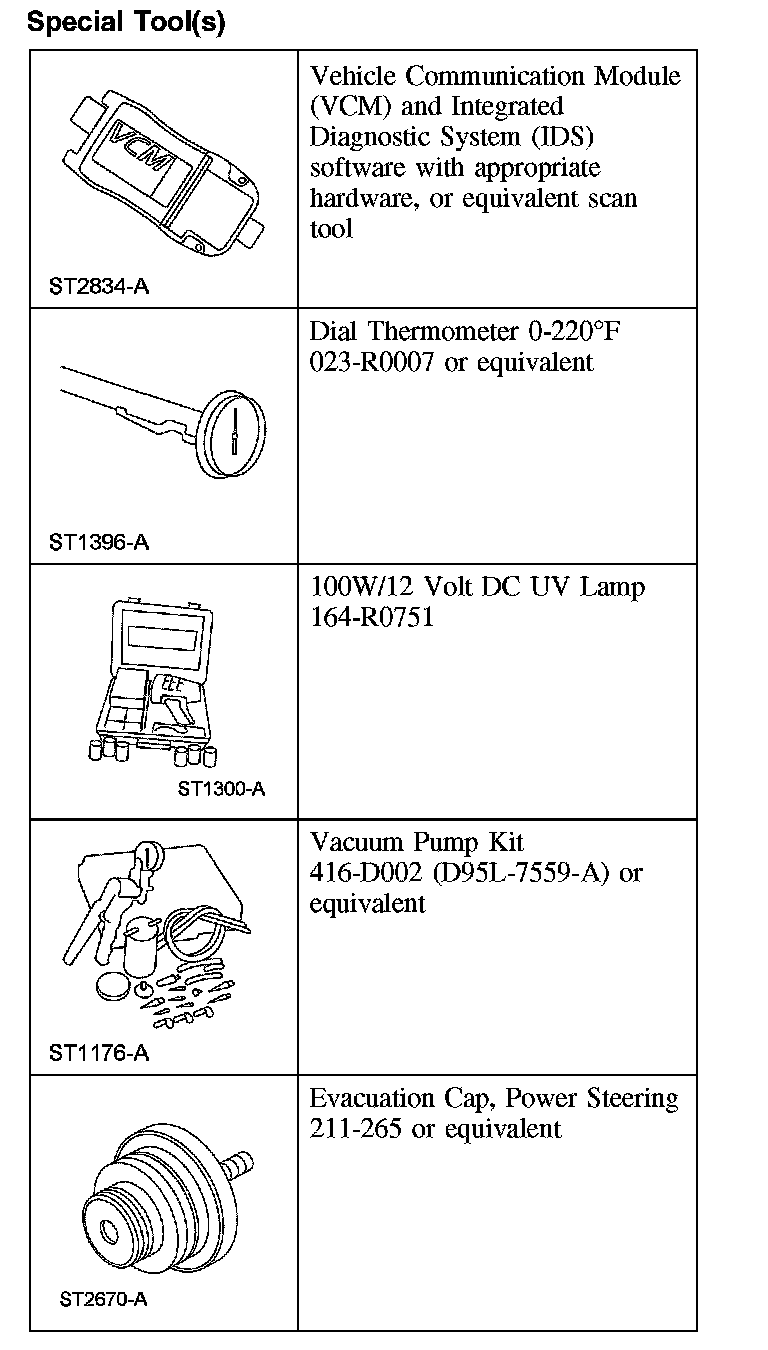 Special Tool(s)

| | |
|---|---|
| VCM ST2834-A | Vehicle Communication Module (VCM) and Integrated Diagnostic System (IDS) software with appropriate hardware, or equivalent scan tool |
| ST1396-A | Dial Thermometer 0-220°F 023-R0007 or equivalent |
| ST1300-A | 100W/12 Volt DC UV Lamp 164-R0751 |
| ST1176-A | Vacuum Pump Kit 416-D002 (D95L-7559-A) or equivalent |
| ST2670-A | Evacuation Cap, Power Steering 211-265 or equivalent |