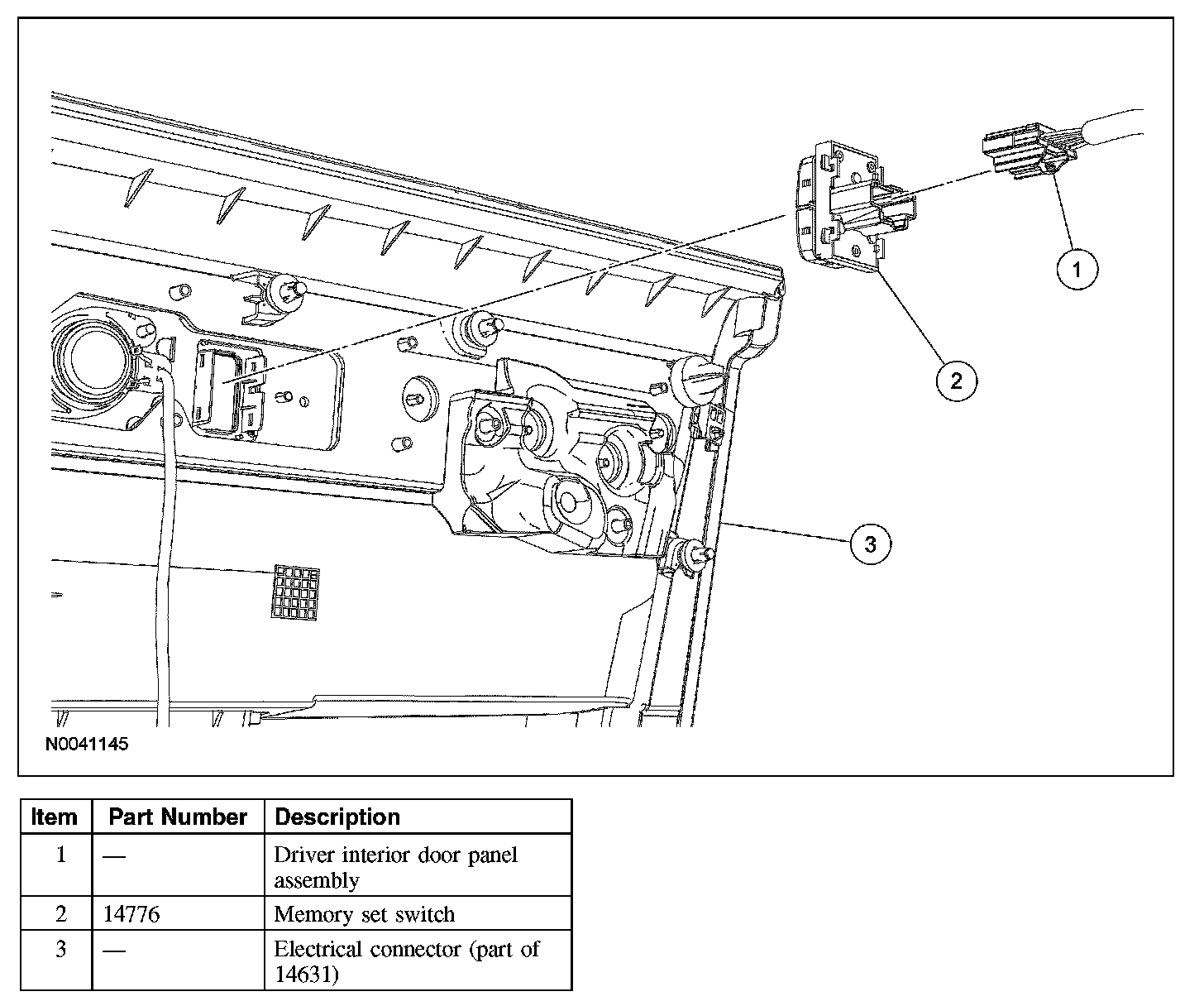 1

2

3

N0041145

| Item | Part Number | Description |
|---|---|---|
| 1 | — | Driver interior door panel assembly |
| 2 | 14776 | Memory set switch |
| 3 | — | Electrical connector (part of 14631) |