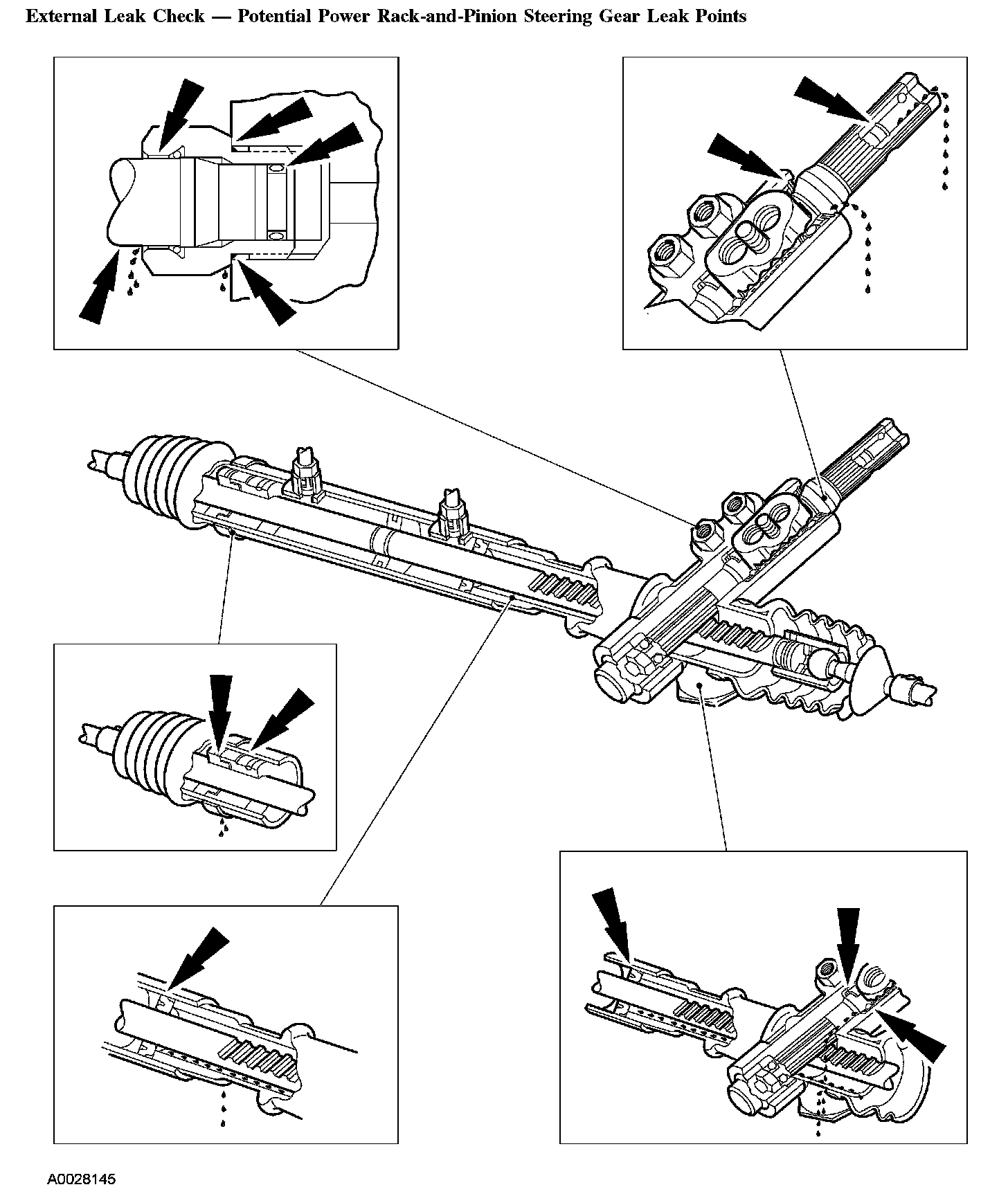 External Leak Check — Potential Power Rack-and-Pinion Steering Gear Leak Points

A0028145