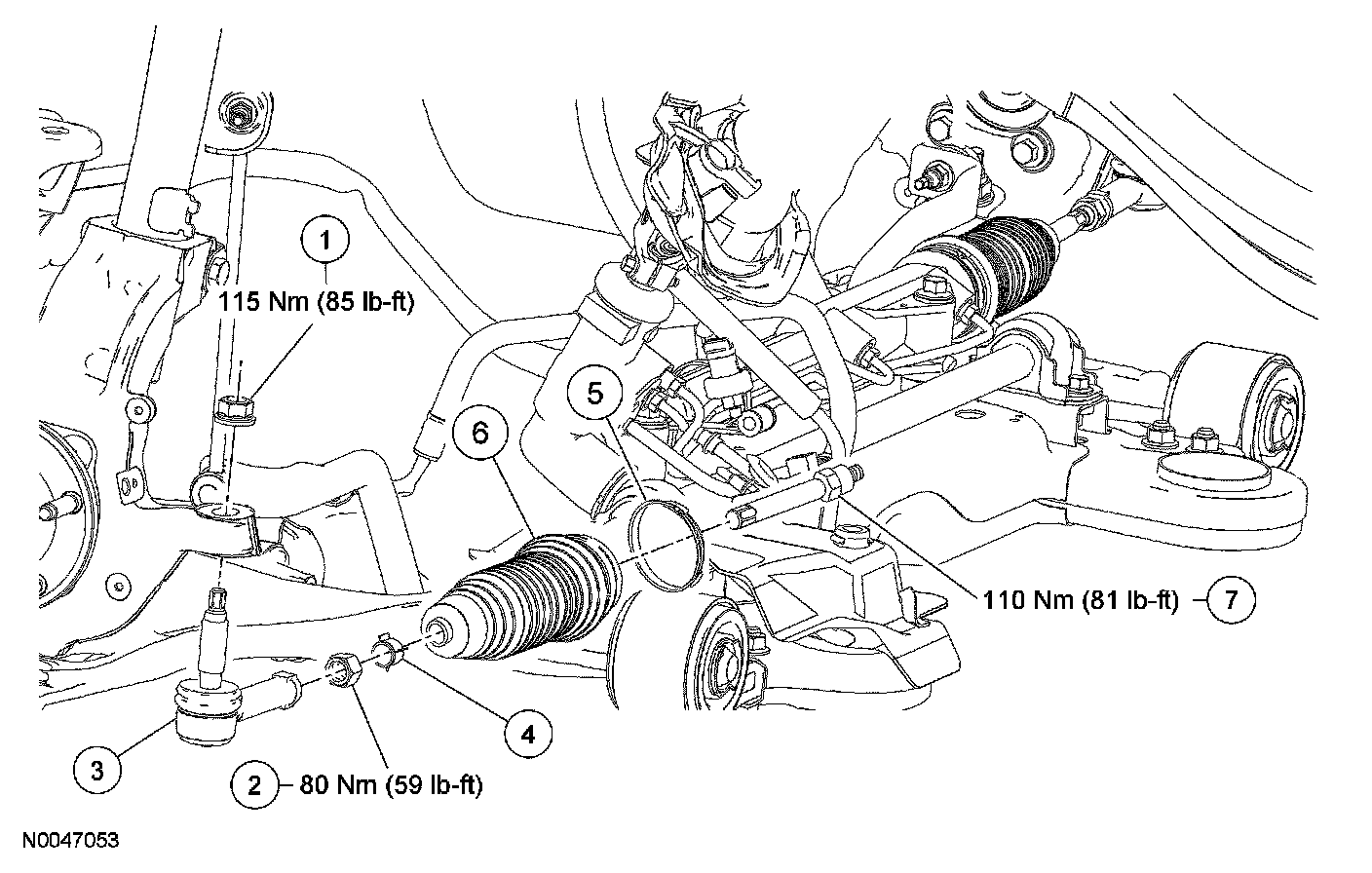 1
115 Nm (85 lb-ft)
5
6
110 Nm (81 lb-ft) 7
4
3
2 80 Nm (59 lb-ft)
N0047053