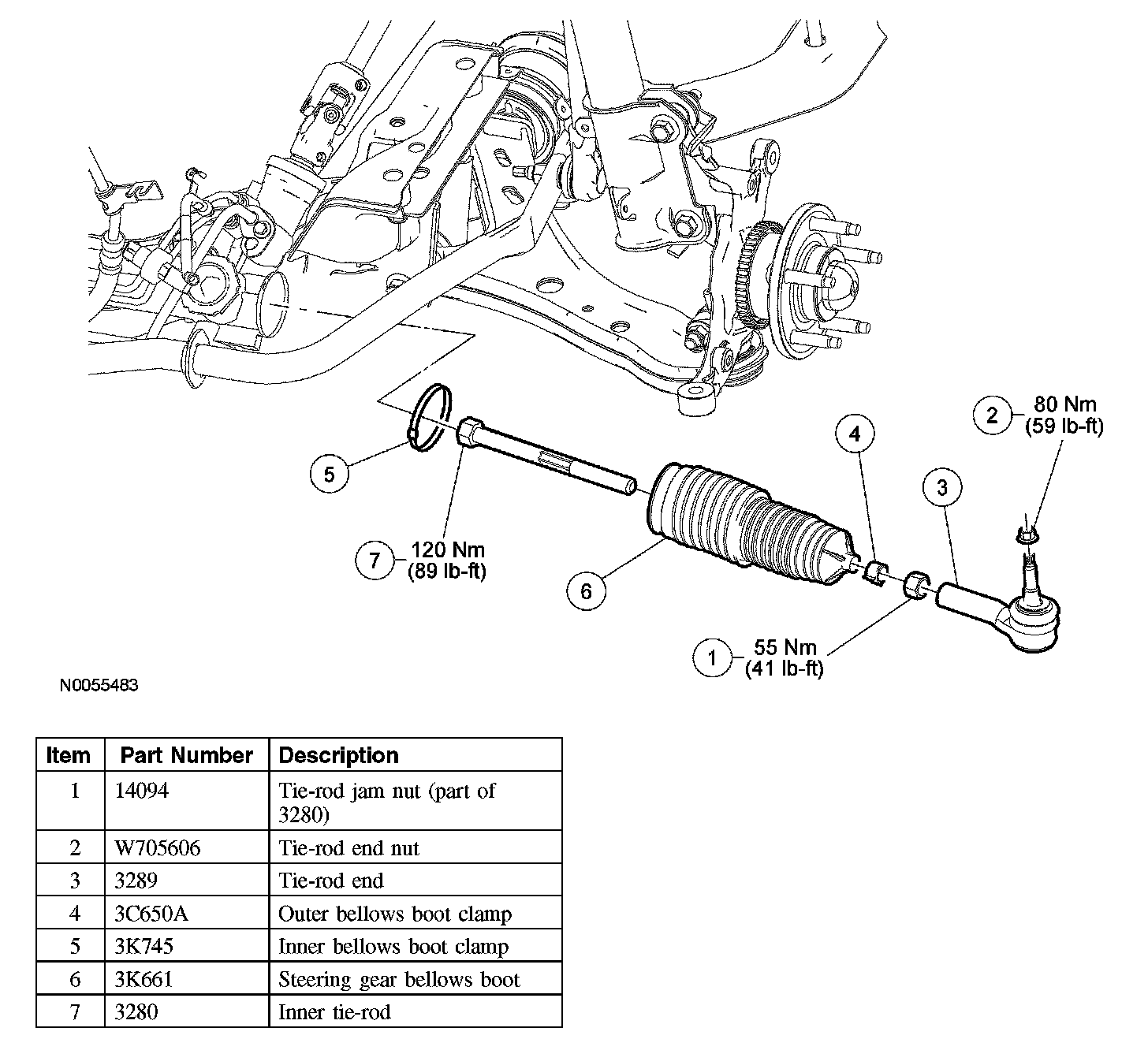 2 80 Nm (59 lb-ft)

4

3

5

7 120 Nm (89 lb-ft)

6

1 55 Nm (41 lb-ft)

N0055483

| Item | Part Number | Description |
|---|---|---|
| 1 | 14094 | Tie-rod jam nut (part of 3280) |
| 2 | W705606 | Tie-rod end nut |
| 3 | 3289 | Tie-rod end |
| 4 | 3C650A | Outer bellows boot clamp |
| 5 | 3K745 | Inner bellows boot clamp |
| 6 | 3K661 | Steering gear bellows boot |
| 7 | 3280 | Inner tie-rod |