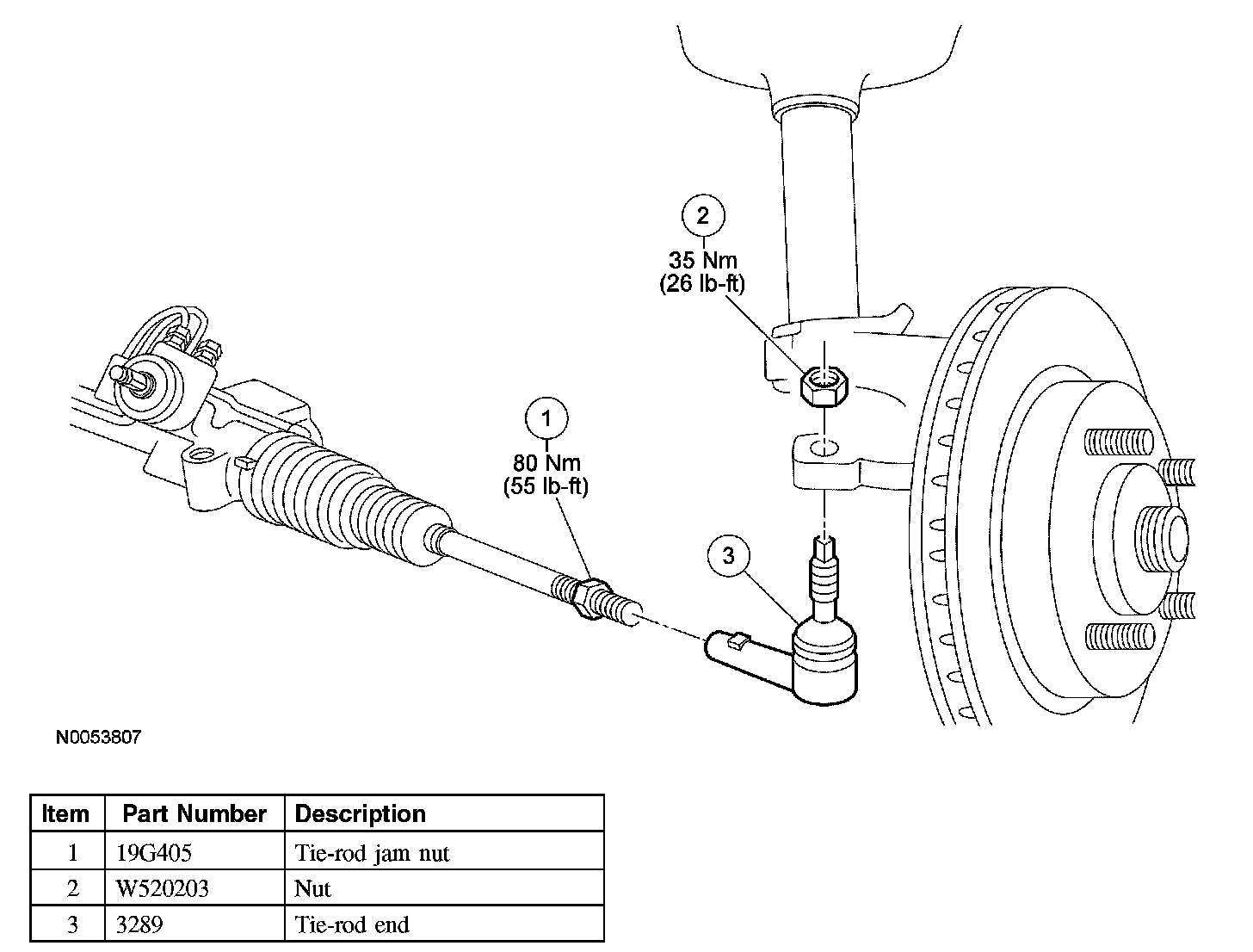 2
35 Nm
(26 lb-ft)

1
80 Nm
(55 lb-ft)

3

N0053807

| Item | Part Number | Description |
|---|---|---|
| 1 | 19G405 | Tie-rod jam nut |
| 2 | W520203 | Nut |
| 3 | 3289 | Tie-rod end |