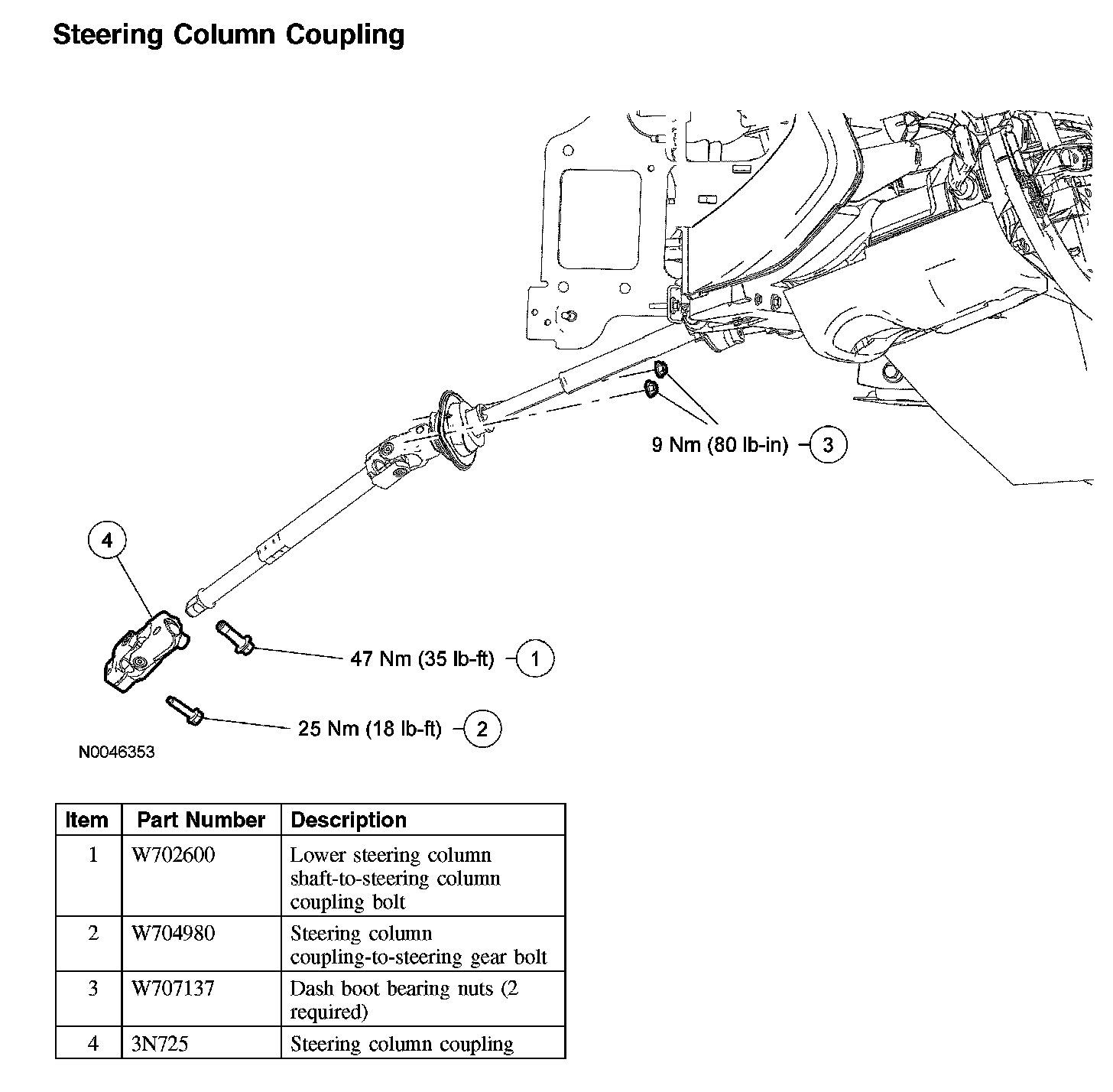 Steering Column Coupling

9 Nm (80 lb-in) 3

4

47 Nm (35 lb-ft) 1

25 Nm (18 lb-ft) 2

N0046353

| Item | Part Number | Description |
|---|---|---|
| 1 | W702600 | Lower steering column shaft-to-steering column coupling bolt |
| 2 | W704980 | Steering column coupling-to-steering gear bolt |
| 3 | W707137 | Dash boot bearing nuts (2 required) |
| 4 | 3N725 | Steering column coupling |