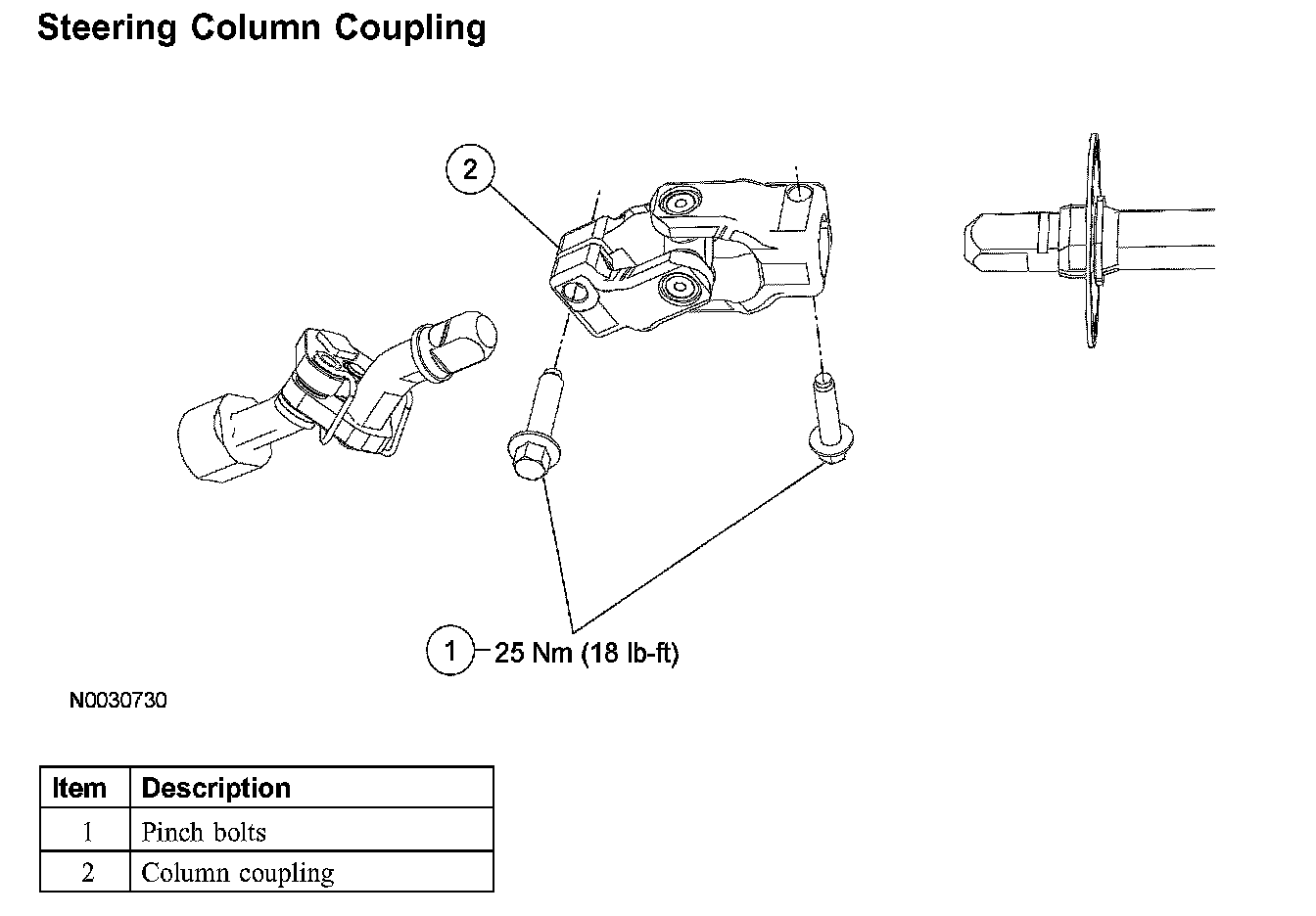 Steering Column Coupling

2

1 25 Nm (18 lb-ft)

N0030730

| Item | Description |
|---|---|
| 1 | Pinch bolts |
| 2 | Column coupling |