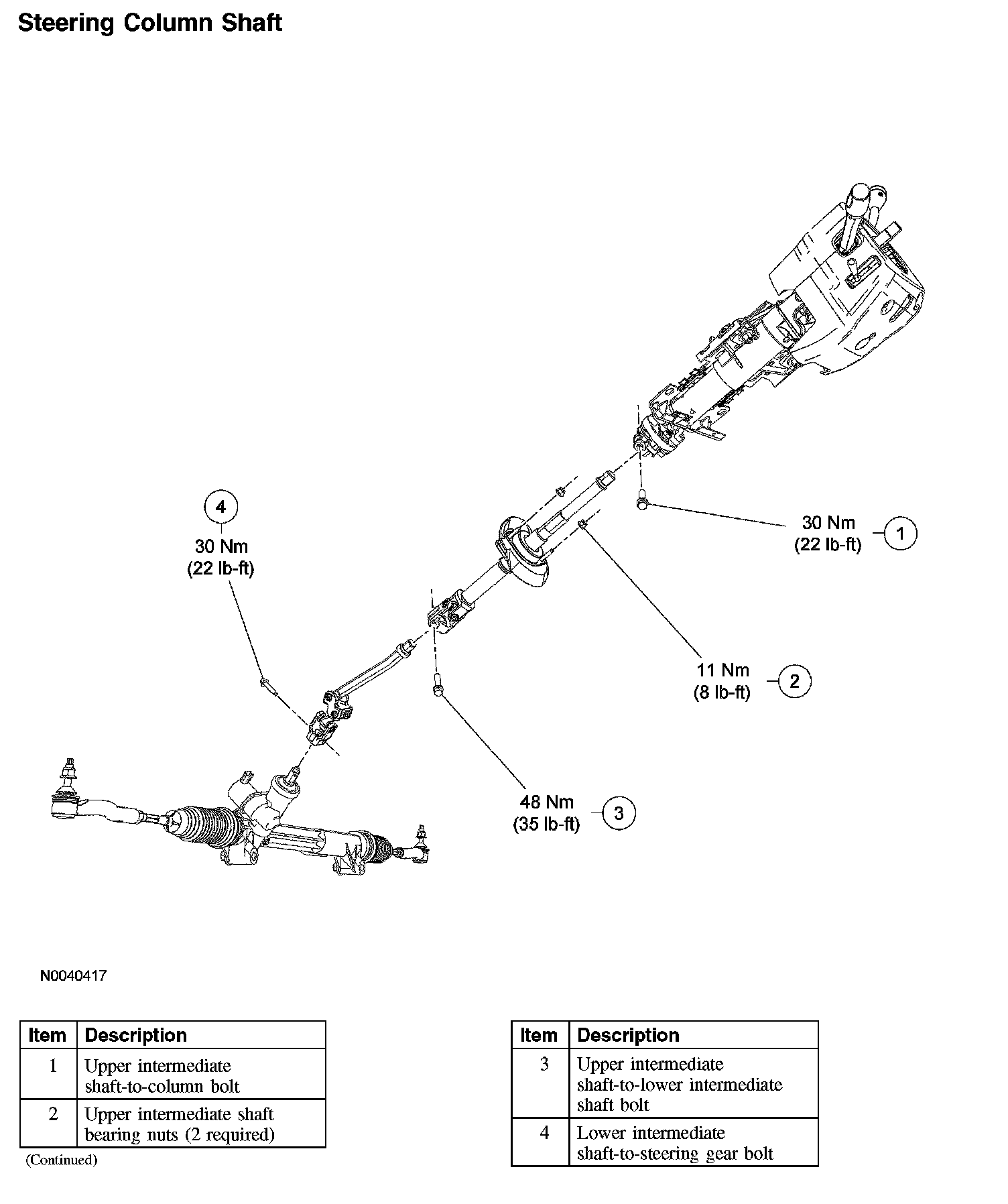 Steering Column Shaft

4
30 Nm
(22 lb-ft)

30 Nm
(22 lb-ft)
1

11 Nm
(8 lb-ft)
2

48 Nm
(35 lb-ft)
3

N0040417

| Item | Description |
|---|---|
| 1 | Upper intermediate shaft-to-column bolt |
| 2 | Upper intermediate shaft bearing nuts (2 required) |

(Continued)

| Item | Description |
|---|---|
| 3 | Upper intermediate shaft-to-lower intermediate shaft bolt |
| 4 | Lower intermediate shaft-to-steering gear bolt |