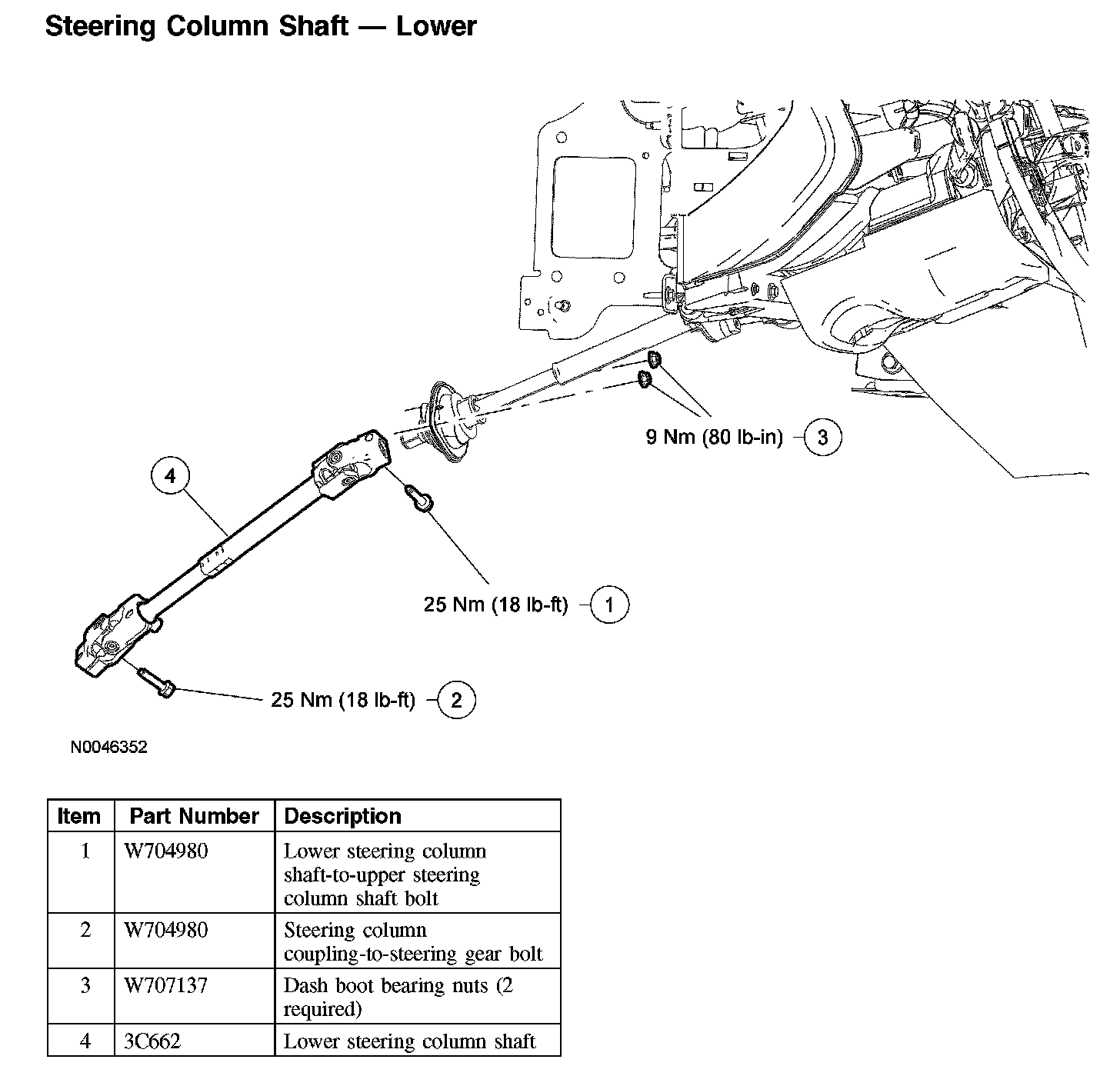 Steering Column Shaft — Lower

9 Nm (80 lb-in) 3

4

25 Nm (18 lb-ft) 1

25 Nm (18 lb-ft) 2

N0046352

| Item | Part Number | Description |
|---|---|---|
| 1 | W704980 | Lower steering column shaft-to-upper steering column shaft bolt |
| 2 | W704980 | Steering column coupling-to-steering gear bolt |
| 3 | W707137 | Dash boot bearing nuts (2 required) |
| 4 | 3C662 | Lower steering column shaft |