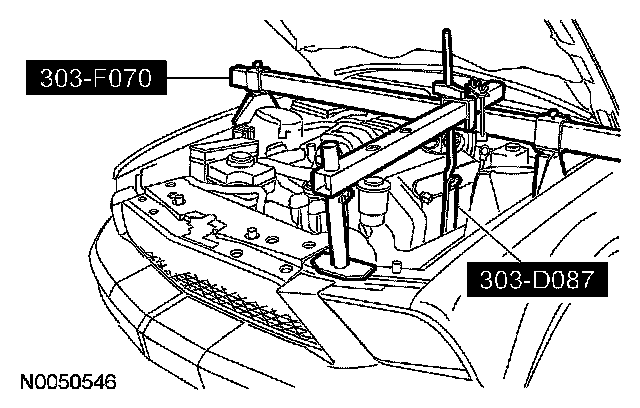 303-F070

303-D087

N0050546