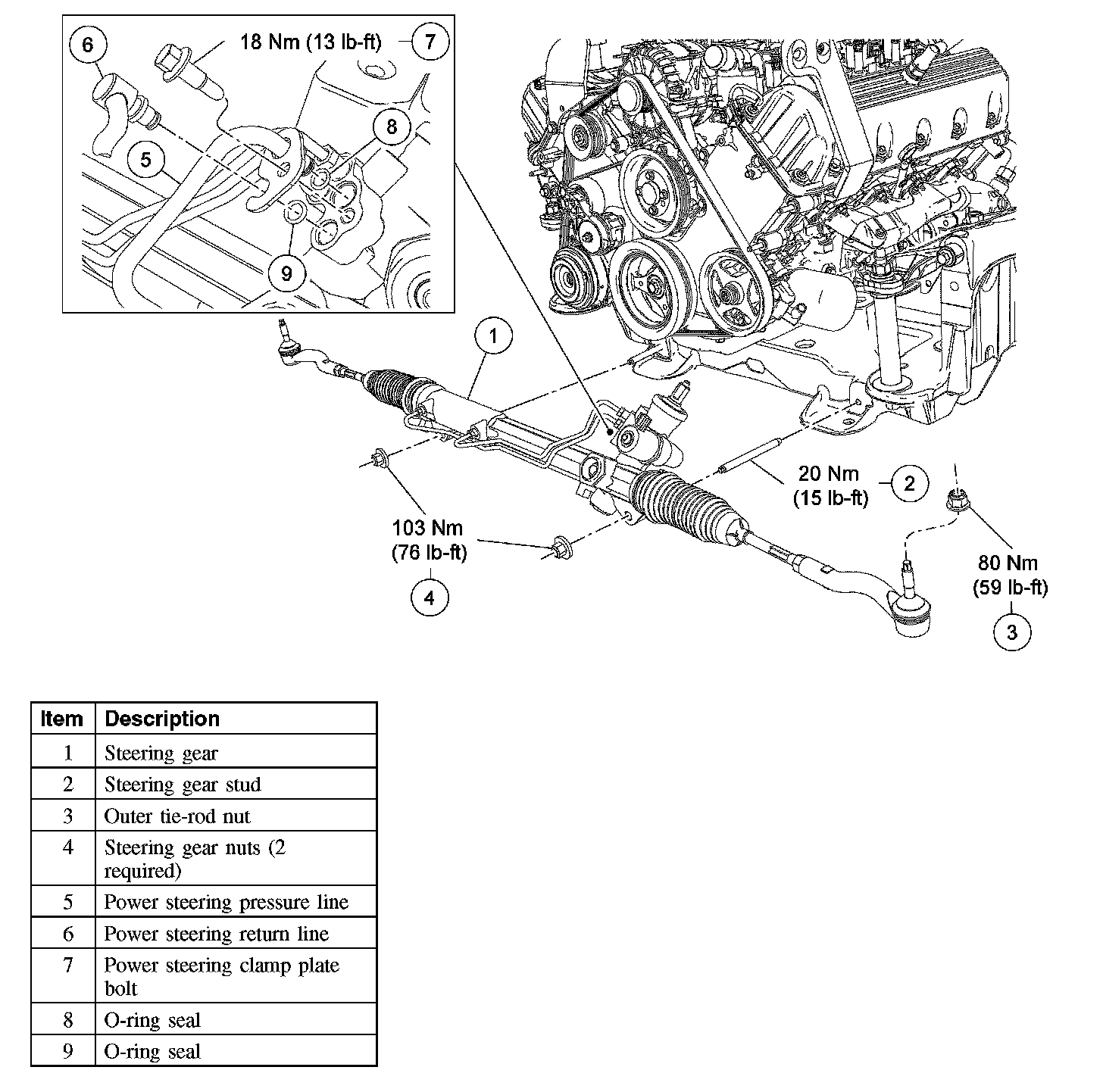 6

18 Nm (13 lb-ft)

7

8

5

9

1

20 Nm (15 lb-ft)

2

103 Nm (76 lb-ft)

4

80 Nm (59 lb-ft)

3

| Item | Description |
|---|---|
| 1 | Steering gear |
| 2 | Steering gear stud |
| 3 | Outer tie-rod nut |
| 4 | Steering gear nuts (2 required) |
| 5 | Power steering pressure line |
| 6 | Power steering return line |
| 7 | Power steering clamp plate bolt |
| 8 | O-ring seal |
| 9 | O-ring seal |