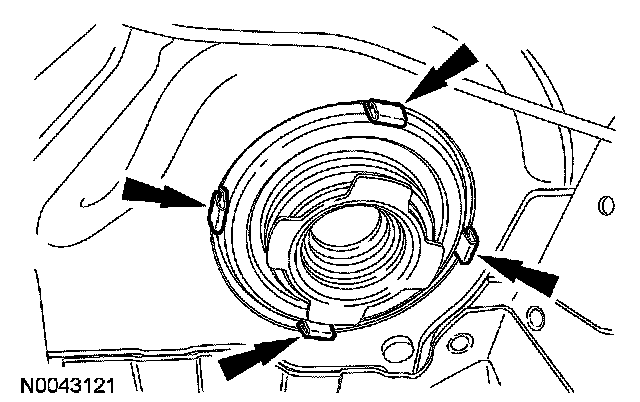 N0043121