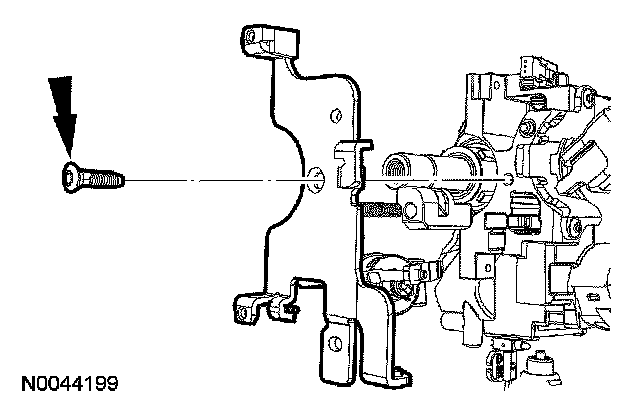 N0044199