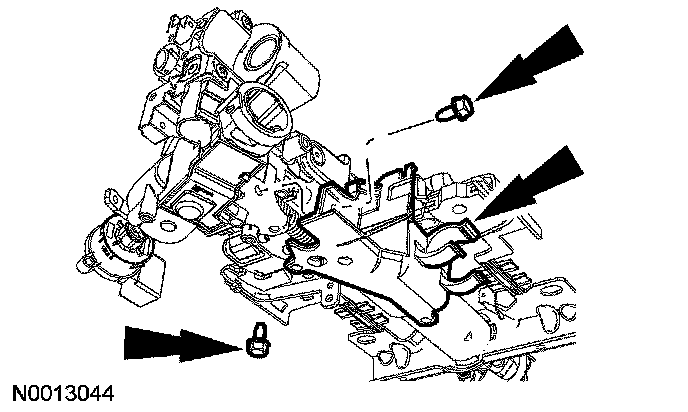 N0013044