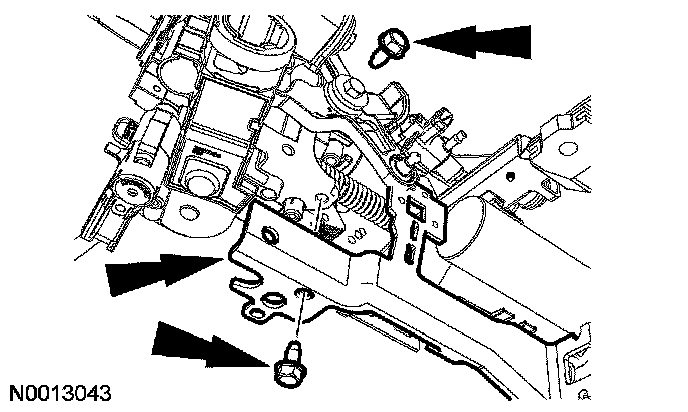 N0013043