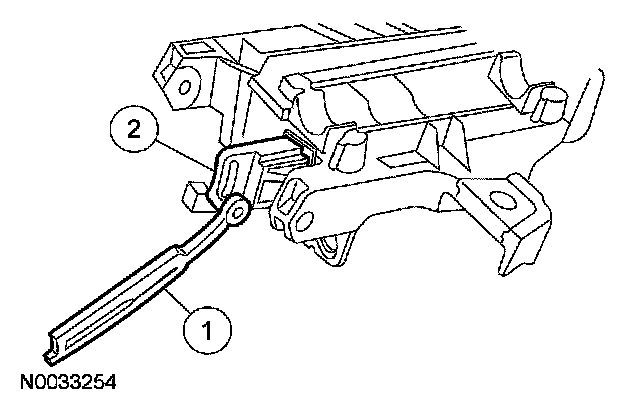 2

1

N0033254