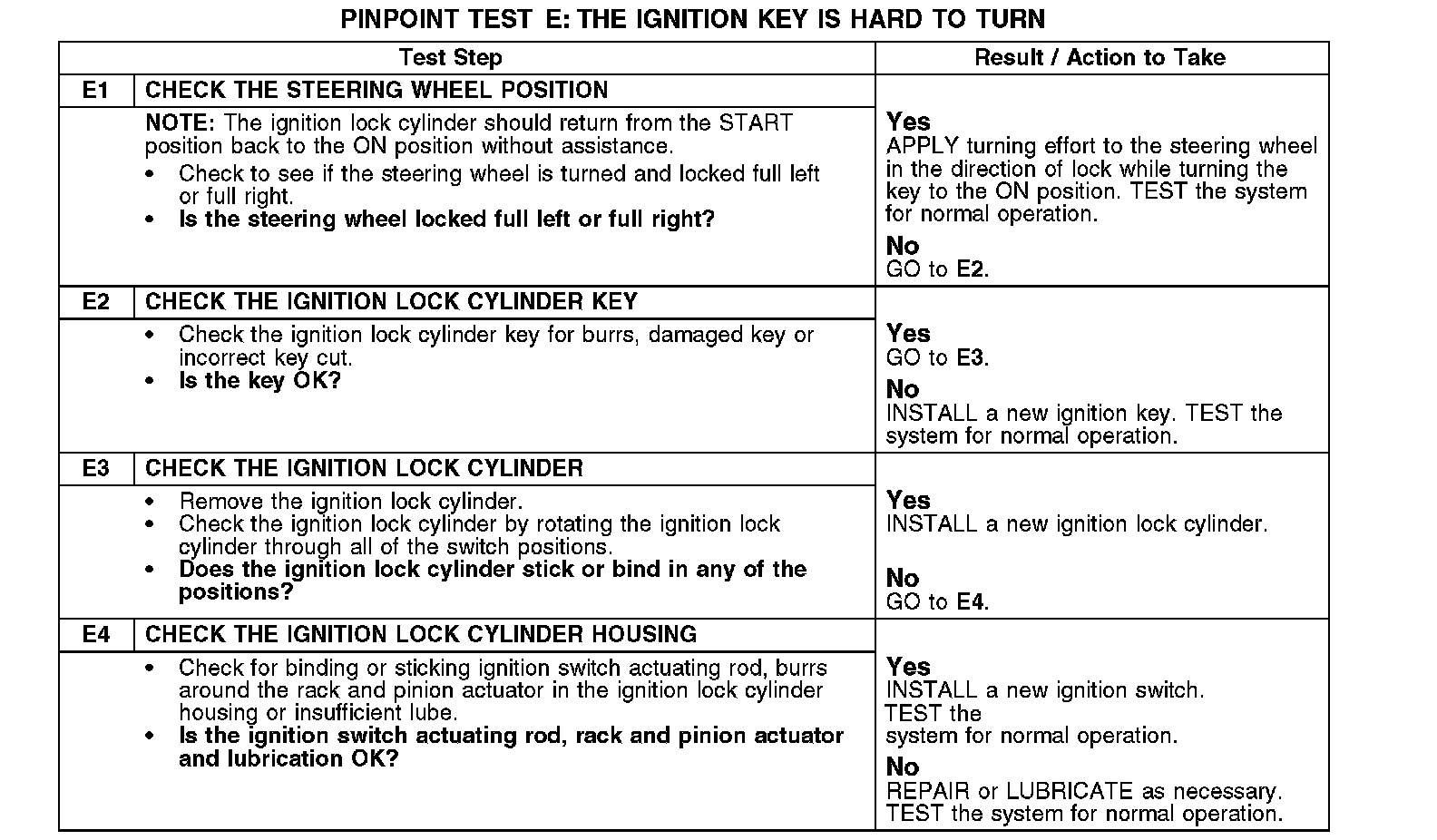 PINPOINT TEST E: THE IGNITION KEY IS HARD TO TURN

| Test Step | | Result / Action to Take |
|---|---|---|
| E1 | CHECK THE STEERING WHEEL POSITION | |
| | NOTE: The ignition lock cylinder should return from the START position back to the ON position without assistance. • Check to see if the steering wheel is turned and locked full left or full right. • Is the steering wheel locked full left or full right? | Yes APPLY turning effort to the steering wheel in the direction of lock while turning the key to the ON position. TEST the system for normal operation. No GO to E2. |
| E2 | CHECK THE IGNITION LOCK CYLINDER KEY | |
| | • Check the ignition lock cylinder key for burrs, damaged key or incorrect key cut. • Is the key OK? | Yes GO to E3. No INSTALL a new ignition key. TEST the system for normal operation. |
| E3 | CHECK THE IGNITION LOCK CYLINDER | |
| | • Remove the ignition lock cylinder. • Check the ignition lock cylinder by rotating the ignition lock cylinder through all of the switch positions. • Does the ignition lock cylinder stick or bind in any of the positions? | Yes INSTALL a new ignition lock cylinder. No GO to E4. |
| E4 | CHECK THE IGNITION LOCK CYLINDER HOUSING | |
| | • Check for binding or sticking ignition switch actuating rod, burrs around the rack and pinion actuator in the ignition lock cylinder housing or insufficient lube. • Is the ignition switch actuating rod, rack and pinion actuator and lubrication OK? | Yes INSTALL a new ignition switch. TEST the system for normal operation. No REPAIR or LUBRICATE as necessary. TEST the system for normal operation. |