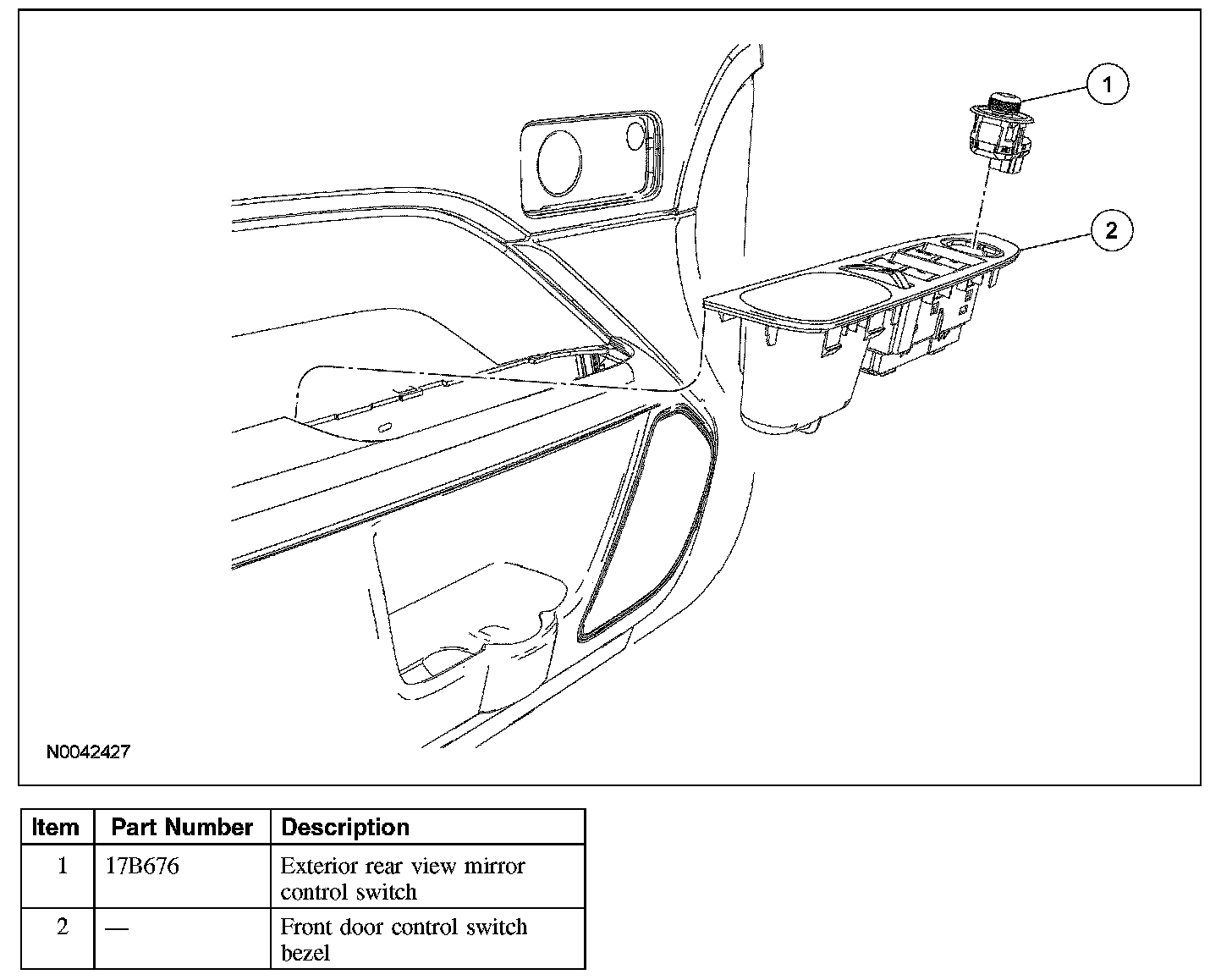 1

2

N0042427

| Item | Part Number | Description |
|---|---|---|
| 1 | 17B676 | Exterior rear view mirror control switch |
| 2 | — | Front door control switch bezel |