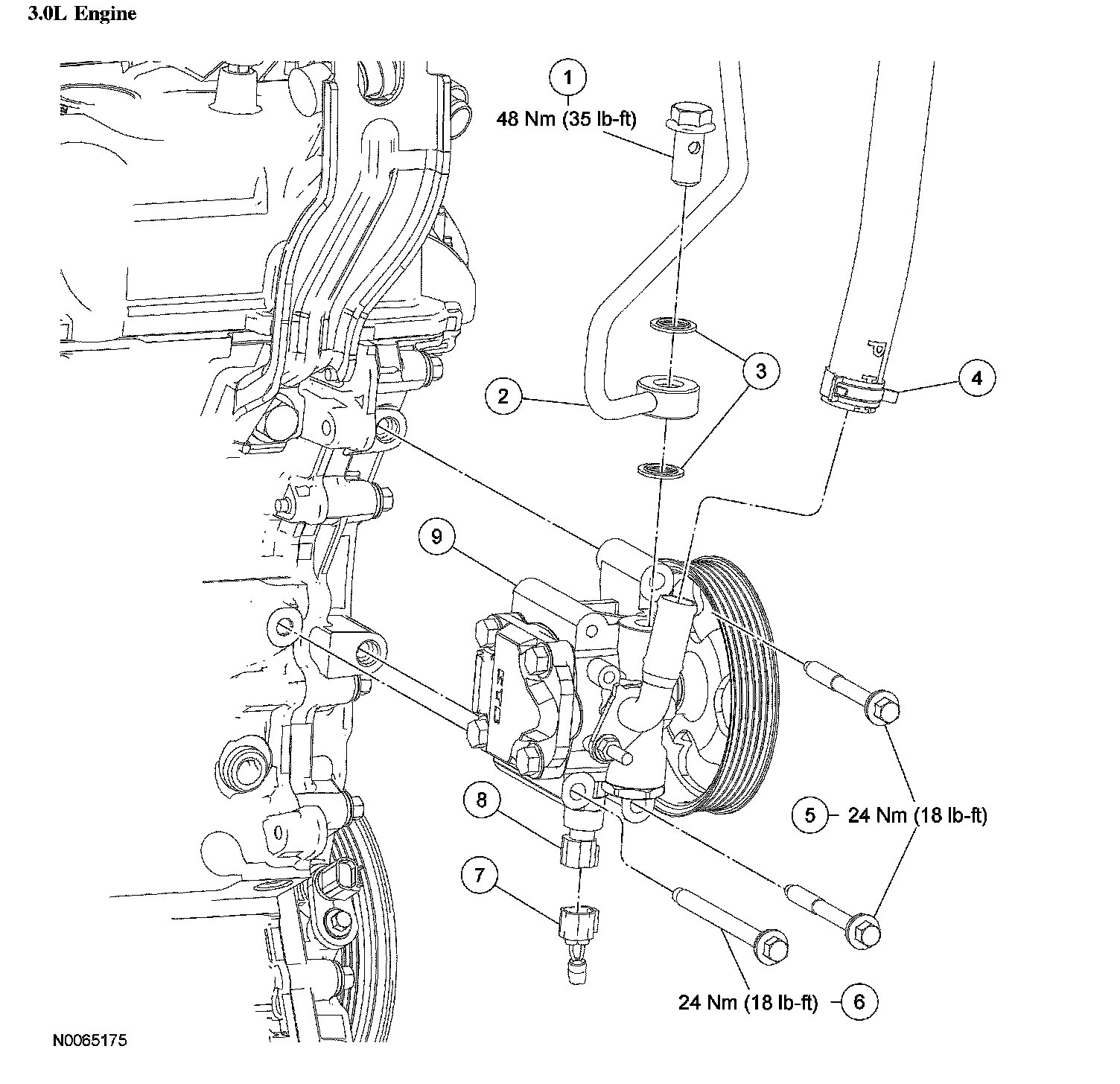 3.0L Engine

1
48 Nm (35 lb-ft)

2

3

4

9

5 24 Nm (18 lb-ft)

8

7

24 Nm (18 lb-ft) 6

N0065175