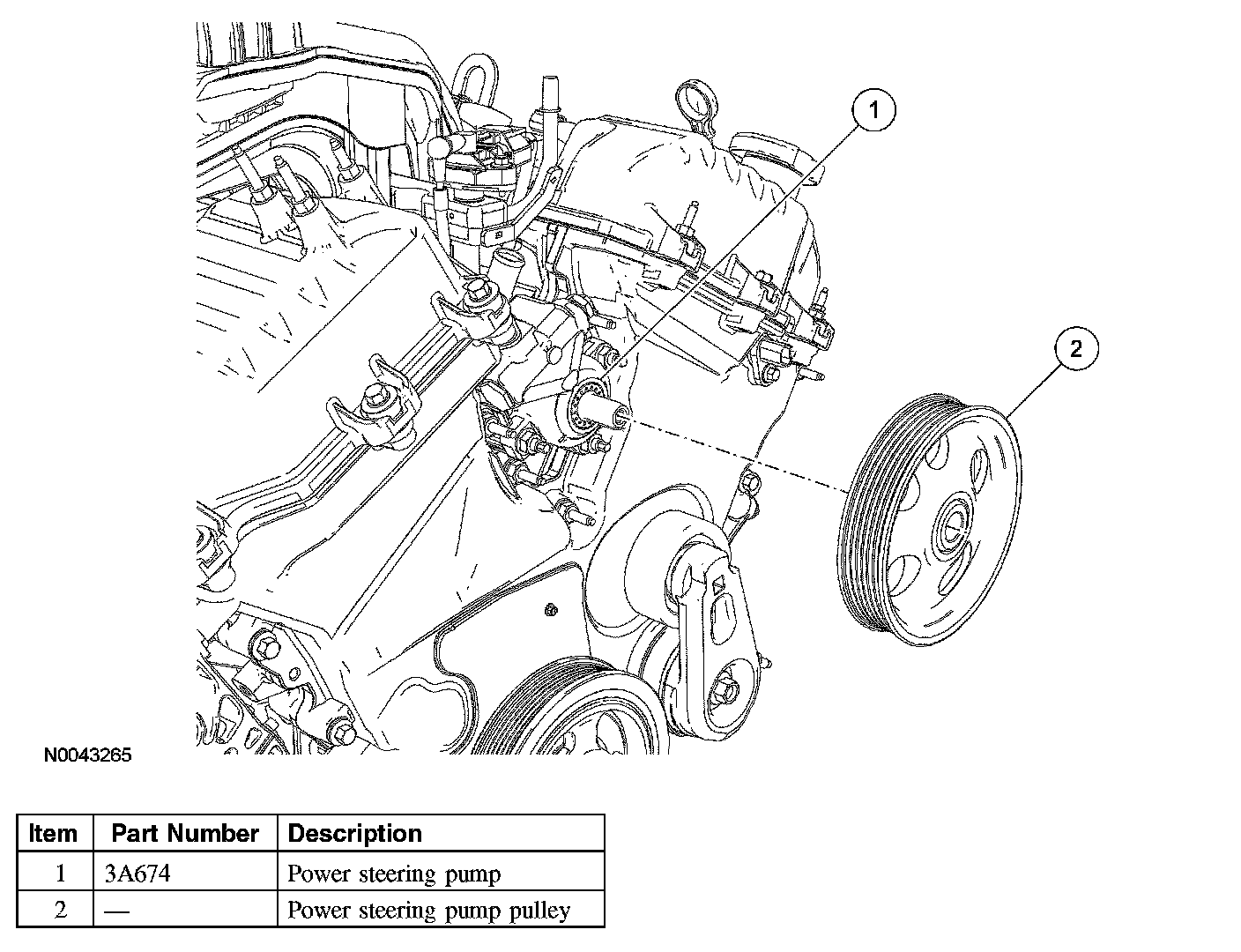 1

2

N0043265

| Item | Part Number | Description |
|---|---|---|
| 1 | 3A674 | Power steering pump |
| 2 | — | Power steering pump pulley |