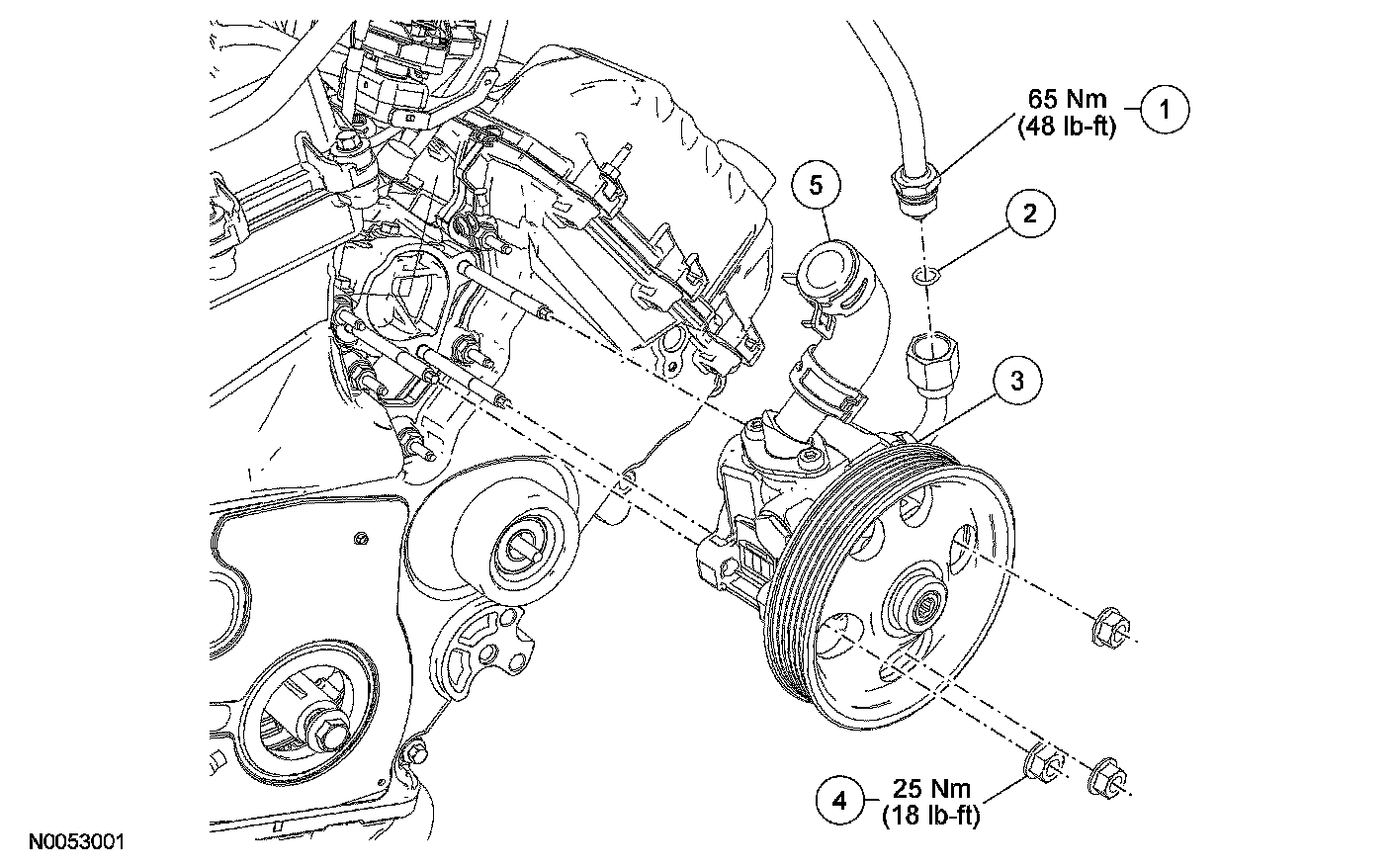 65 Nm
(48 lb-ft)
1

5

2

3

4
25 Nm
(18 lb-ft)

N0053001