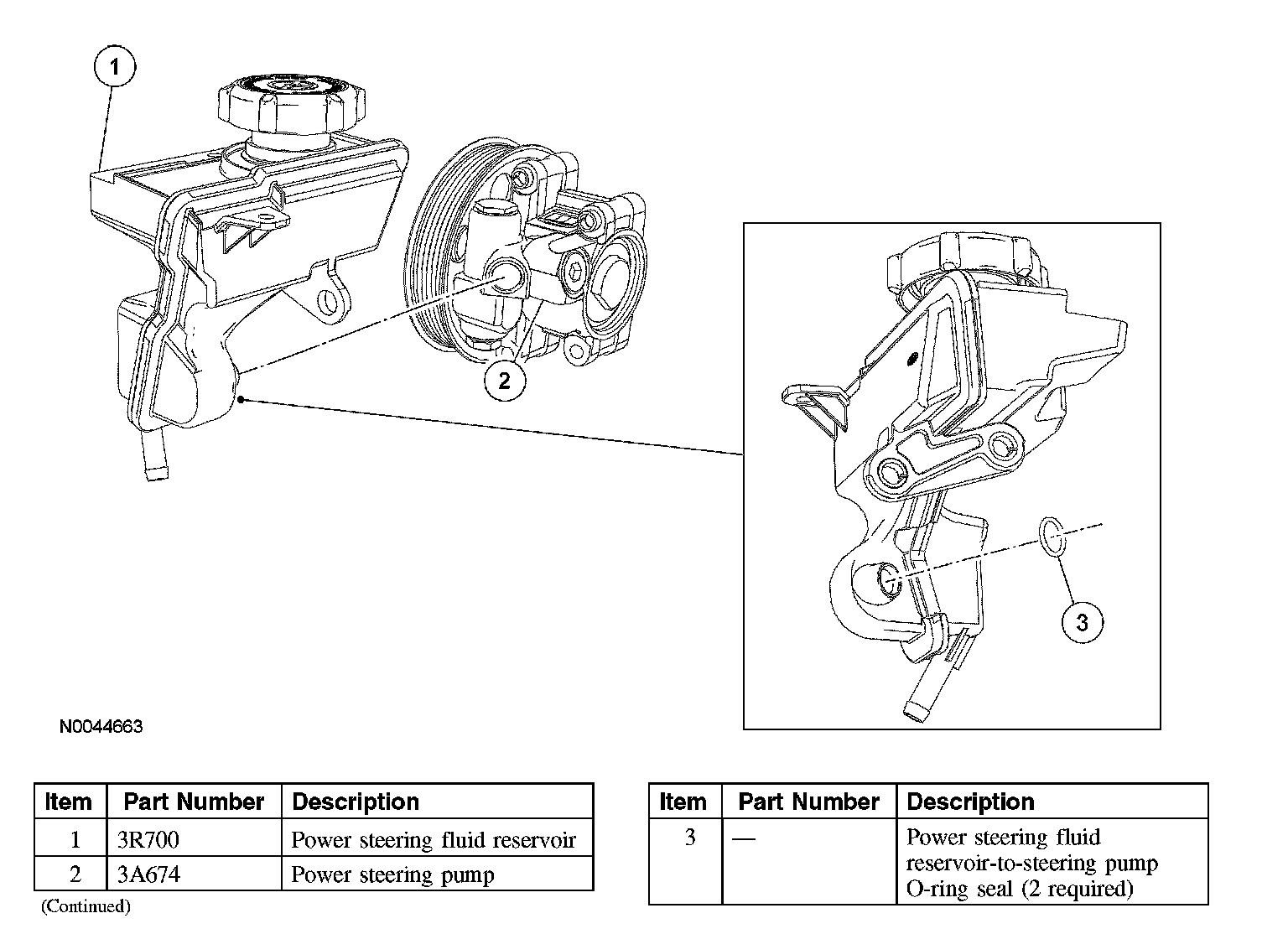 1

2

3

N0044663

| Item | Part Number | Description |
|---|---|---|
| 1 | 3R700 | Power steering fluid reservoir |
| 2 | 3A674 | Power steering pump |

(Continued)

| Item | Part Number | Description |
|---|---|---|
| 3 | — | Power steering fluid reservoir-to-steering pump O-ring seal (2 required) |