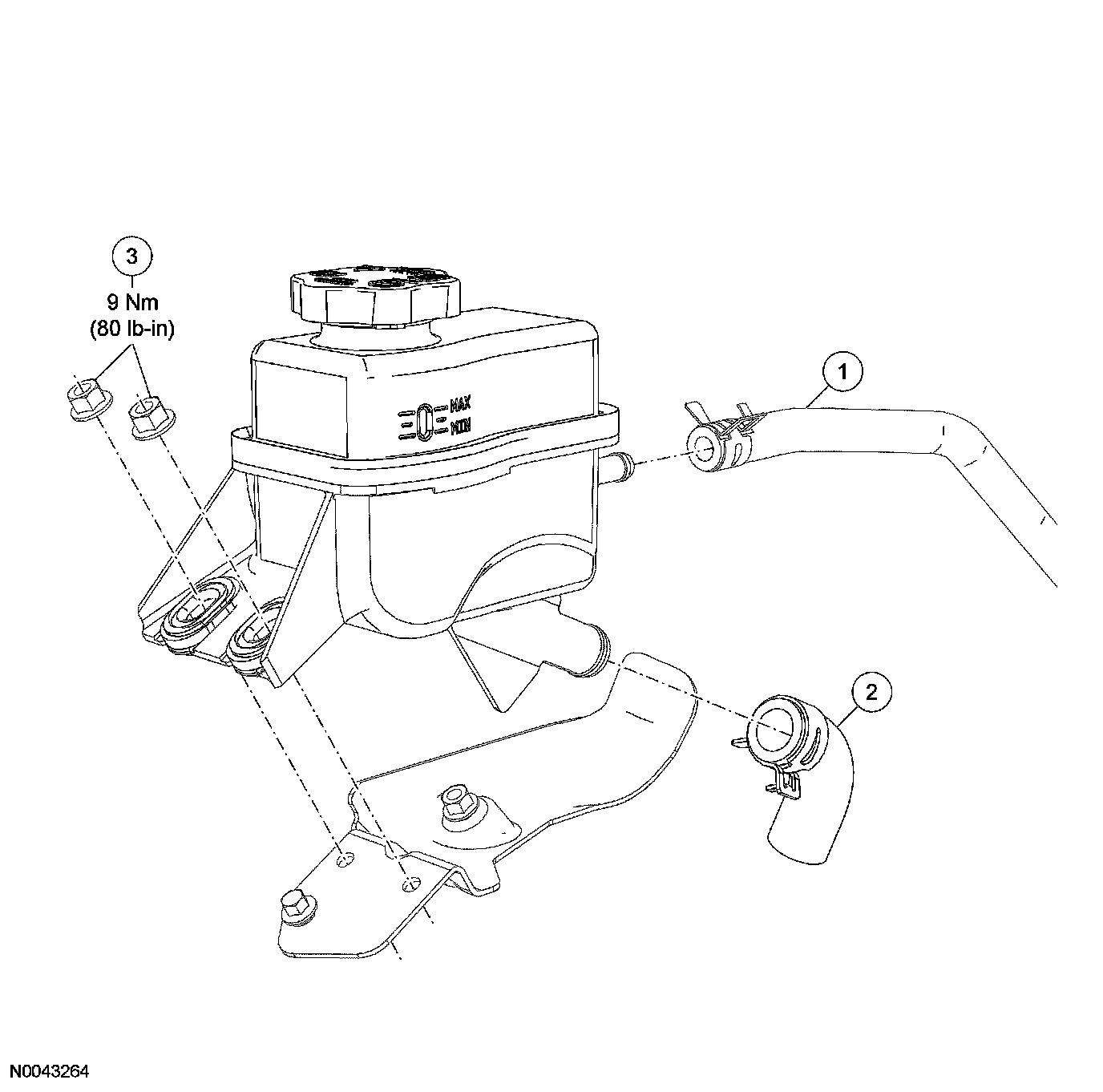 3
9 Nm
(80 lb-in)

MAX
MIN

1

2

N0043264