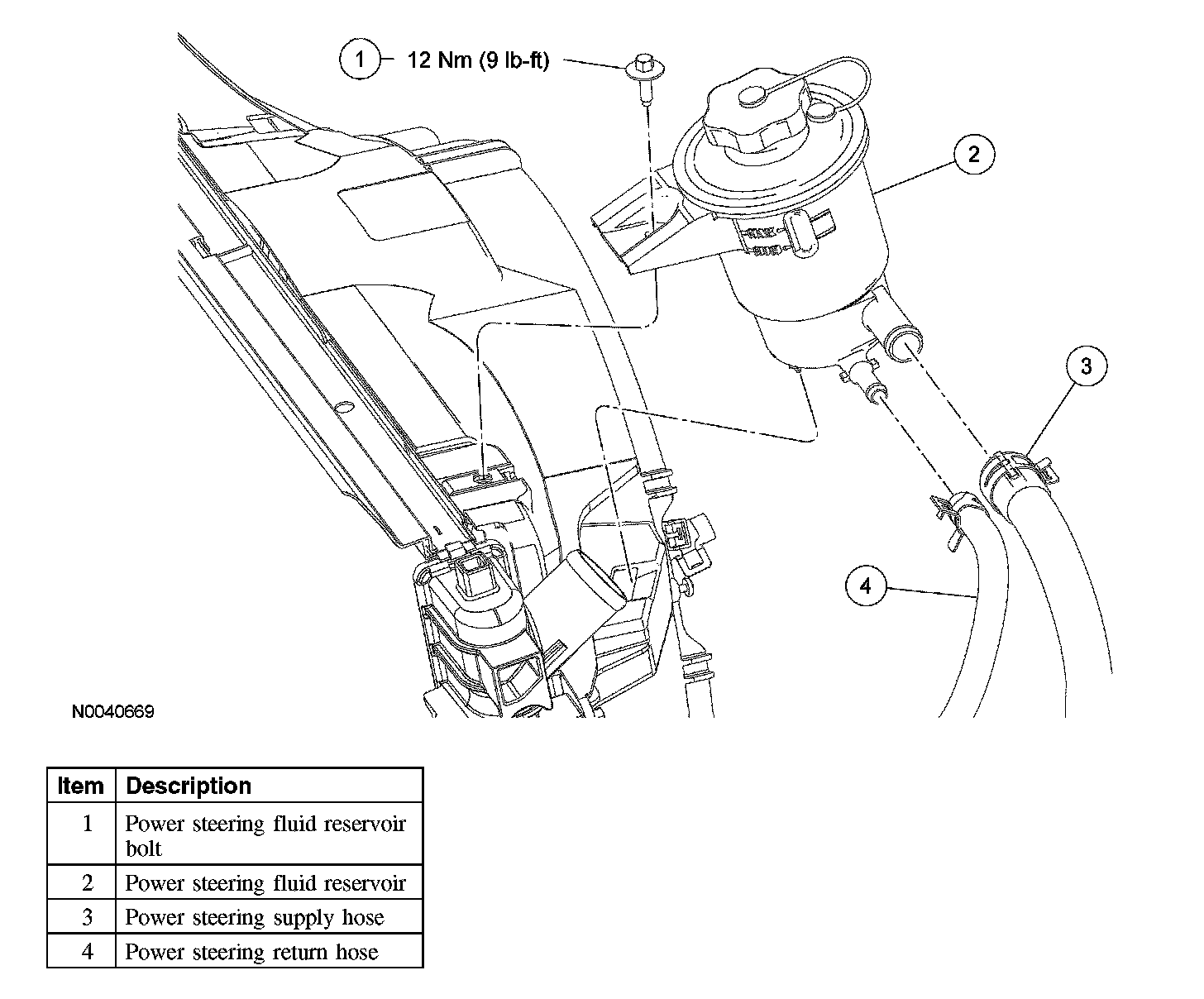 1 12 Nm (9 lb-ft)

2

3

4

N0040669

| Item | Description |
|---|---|
| 1 | Power steering fluid reservoir bolt |
| 2 | Power steering fluid reservoir |
| 3 | Power steering supply hose |
| 4 | Power steering return hose |