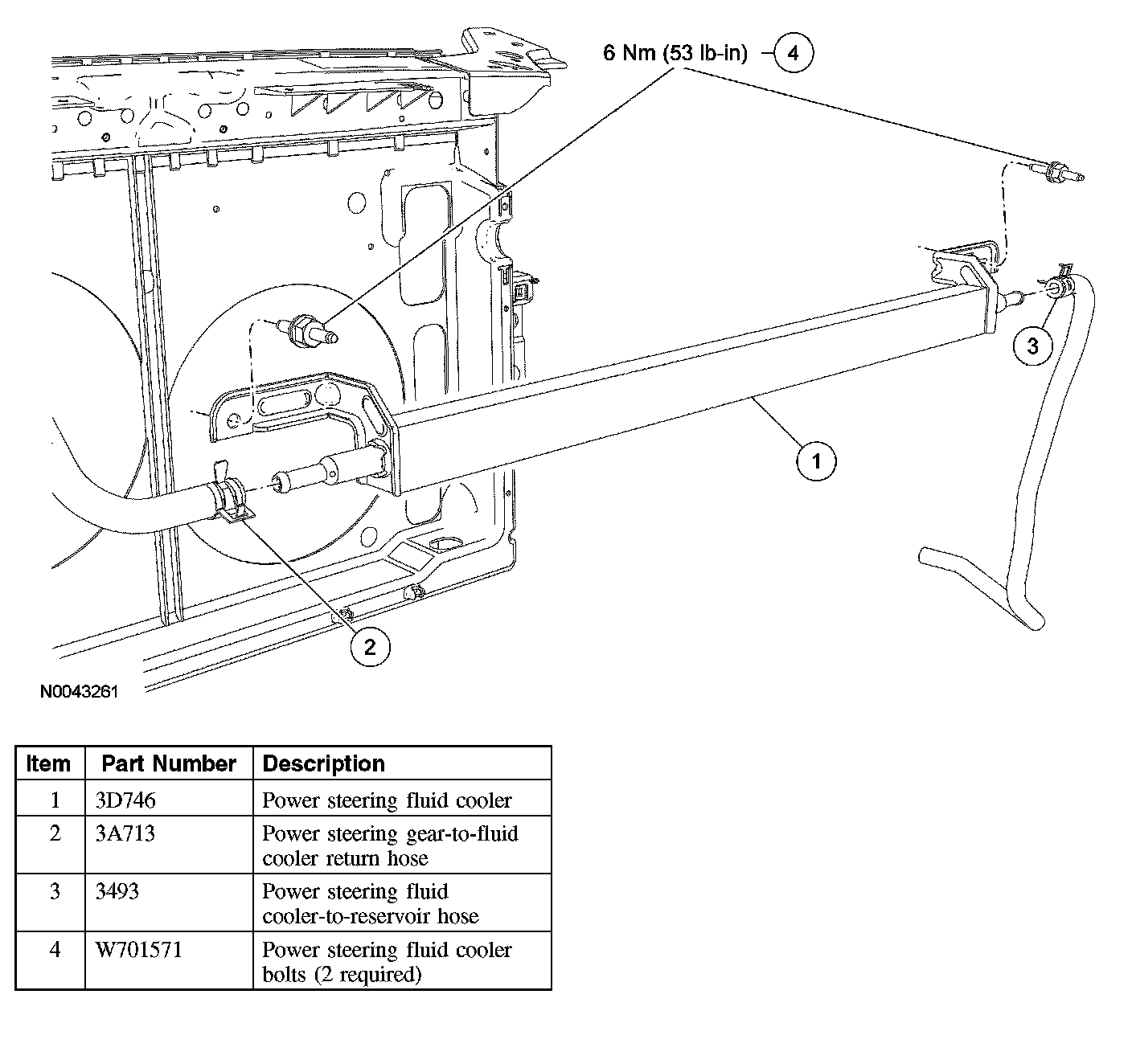 6 Nm (53 lb-in)

4

3

1

2

N0043261

| Item | Part Number | Description |
|---|---|---|
| 1 | 3D746 | Power steering fluid cooler |
| 2 | 3A713 | Power steering gear-to-fluid cooler return hose |
| 3 | 3493 | Power steering fluid cooler-to-reservoir hose |
| 4 | W701571 | Power steering fluid cooler bolts (2 required) |