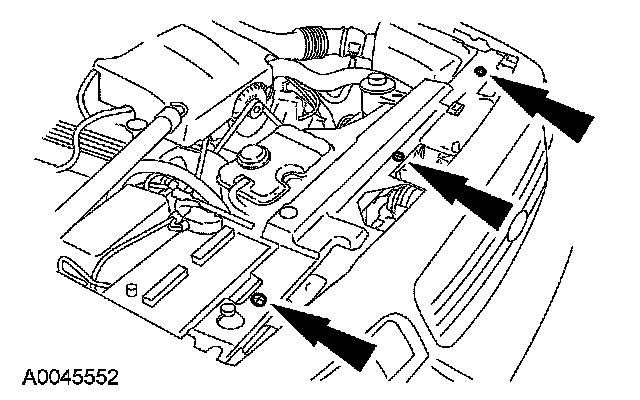 A0045552