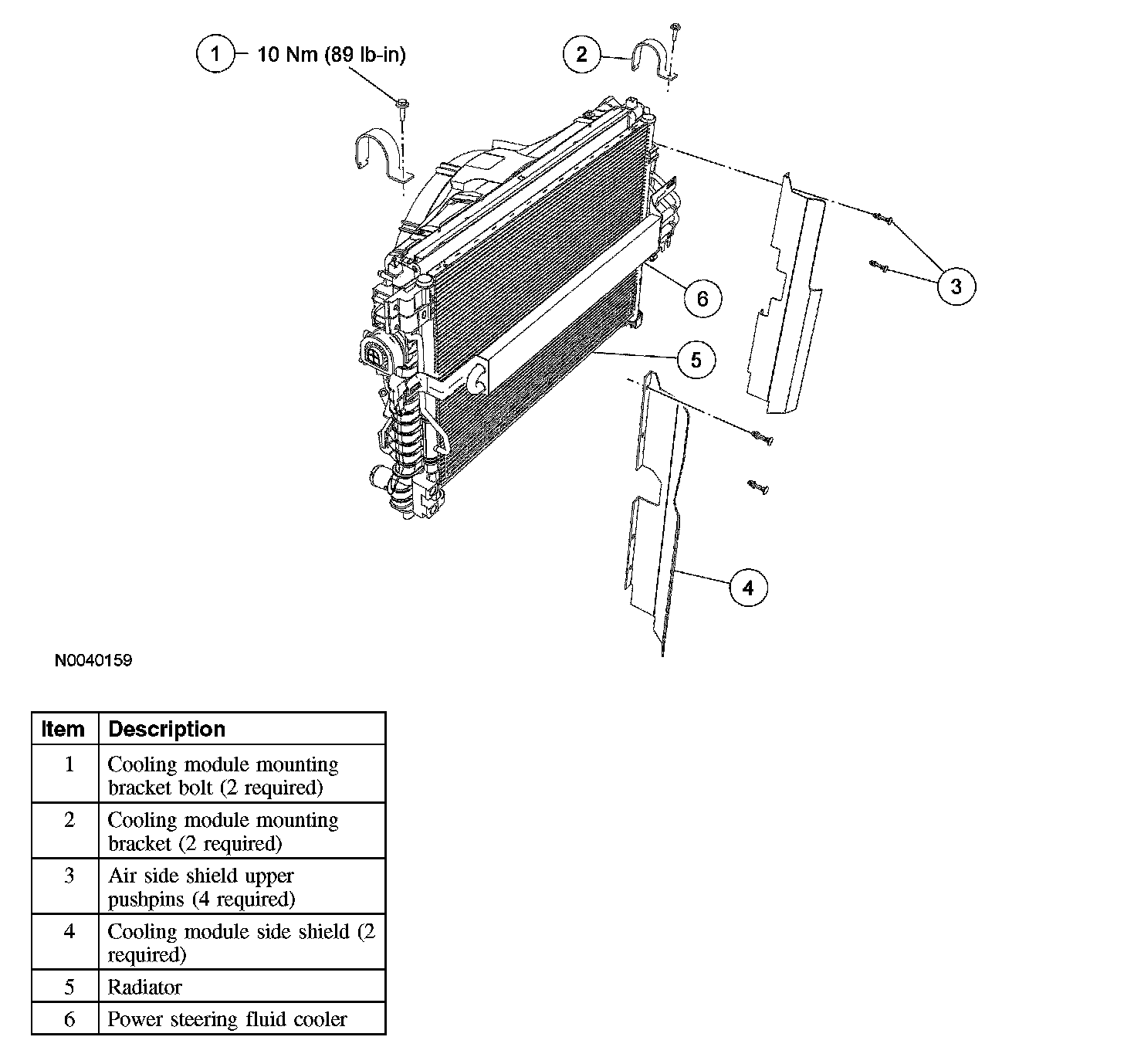 1 10 Nm (89 lb-in)

2

3

6

5

4

N0040159

| Item | Description |
|---|---|
| 1 | Cooling module mounting bracket bolt (2 required) |
| 2 | Cooling module mounting bracket (2 required) |
| 3 | Air side shield upper pushpins (4 required) |
| 4 | Cooling module side shield (2 required) |
| 5 | Radiator |
| 6 | Power steering fluid cooler |