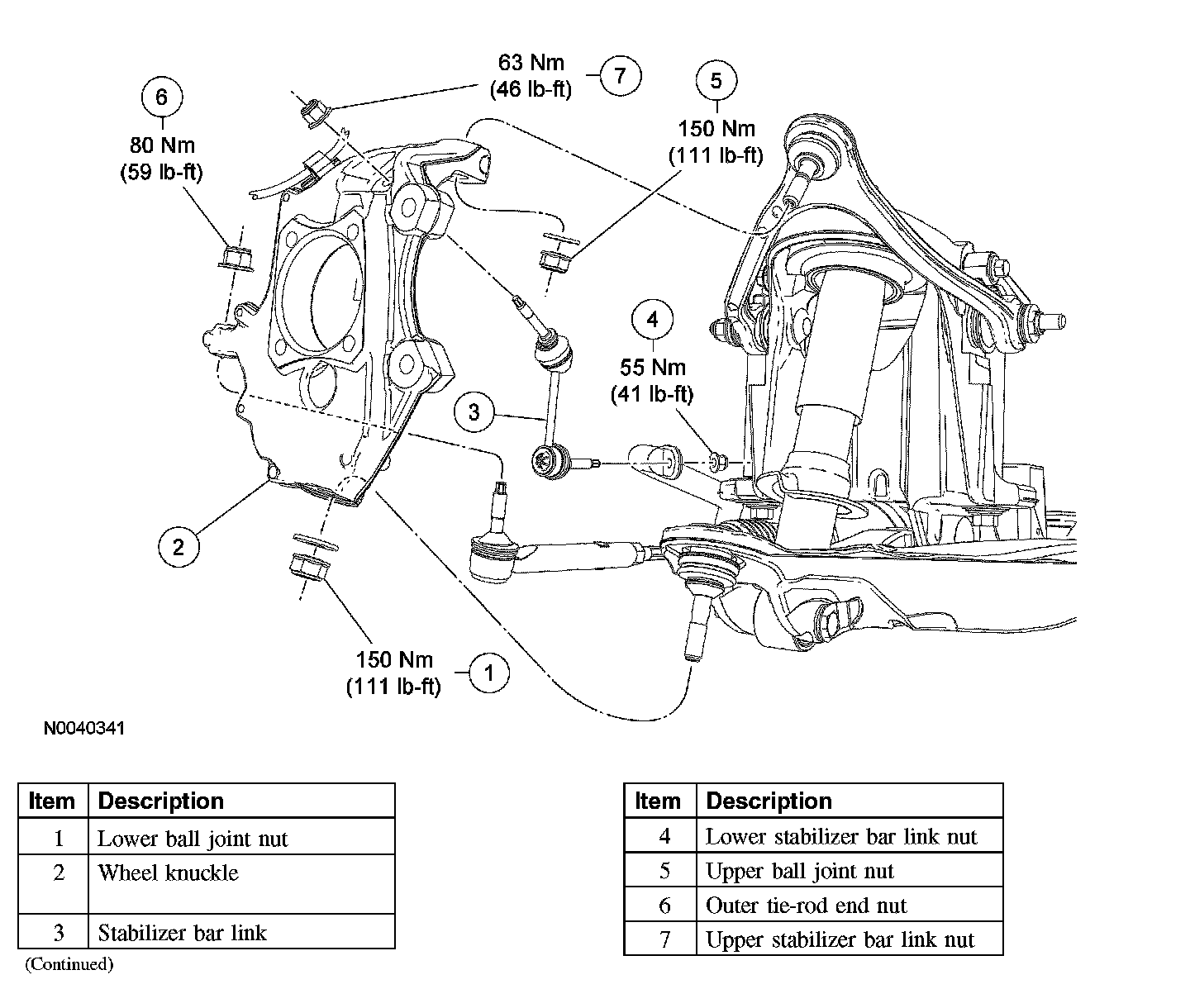 63 Nm
(46 lb-ft)
7

6
80 Nm
(59 lb-ft)

5
150 Nm
(111 lb-ft)

4
55 Nm
(41 lb-ft)

3

2

150 Nm
(111 lb-ft)
1

N0040341

| Item | Description |
|---|---|
| 1 | Lower ball joint nut |
| 2 | Wheel knuckle |
| 3 | Stabilizer bar link |

(Continued)

| Item | Description |
|---|---|
| 4 | Lower stabilizer bar link nut |
| 5 | Upper ball joint nut |
| 6 | Outer tie-rod end nut |
| 7 | Upper stabilizer bar link nut |