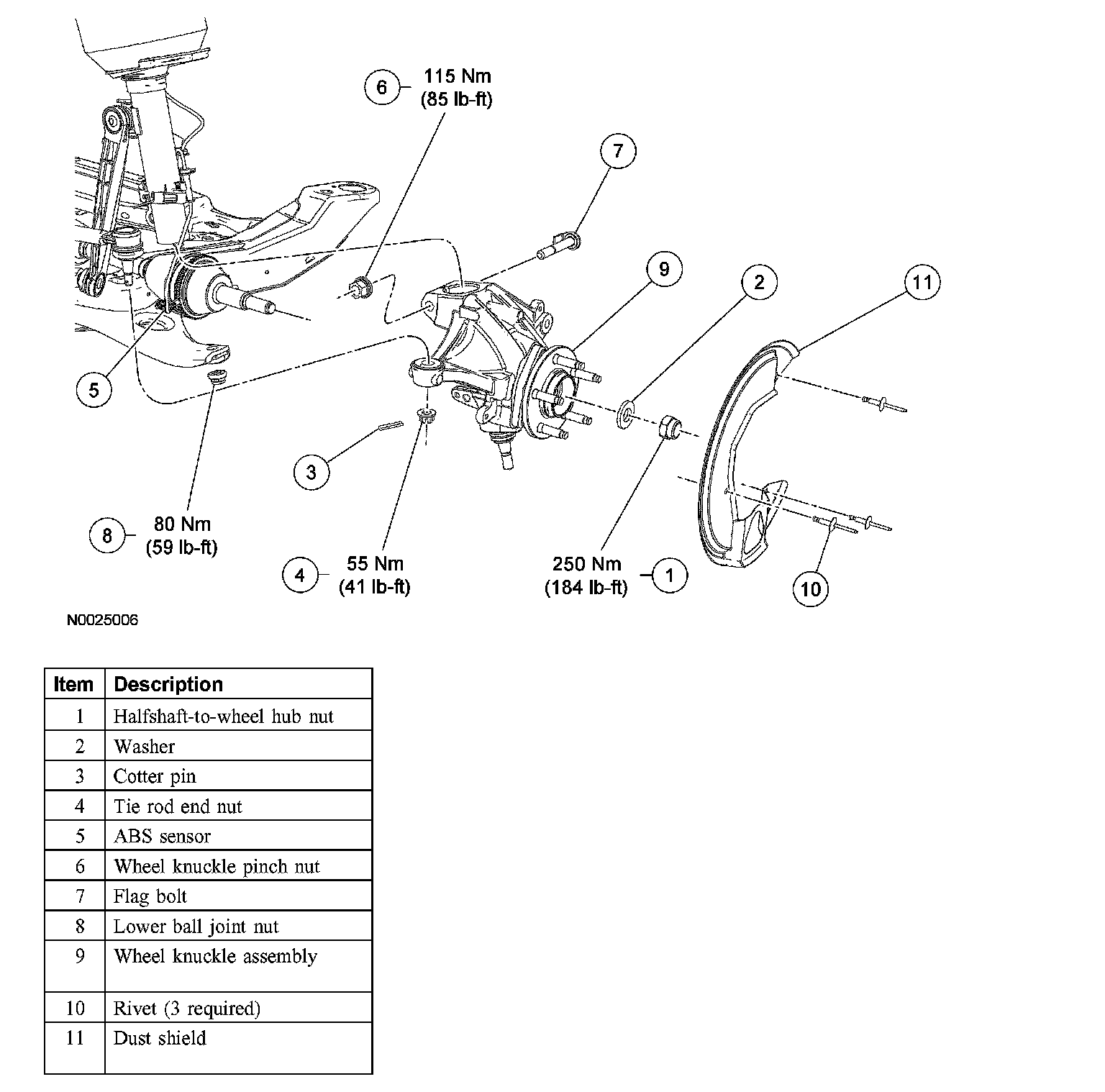 6 115 Nm (85 lb-ft)

7

9

2

11

5

3

8 80 Nm (59 lb-ft)

4 55 Nm (41 lb-ft)

250 Nm (184 lb-ft) 1

10

N0025006

| Item | Description |
|---|---|
| 1 | Halfshaft-to-wheel hub nut |
| 2 | Washer |
| 3 | Cotter pin |
| 4 | Tie rod end nut |
| 5 | ABS sensor |
| 6 | Wheel knuckle pinch nut |
| 7 | Flag bolt |
| 8 | Lower ball joint nut |
| 9 | Wheel knuckle assembly |
| 10 | Rivet (3 required) |
| 11 | Dust shield |