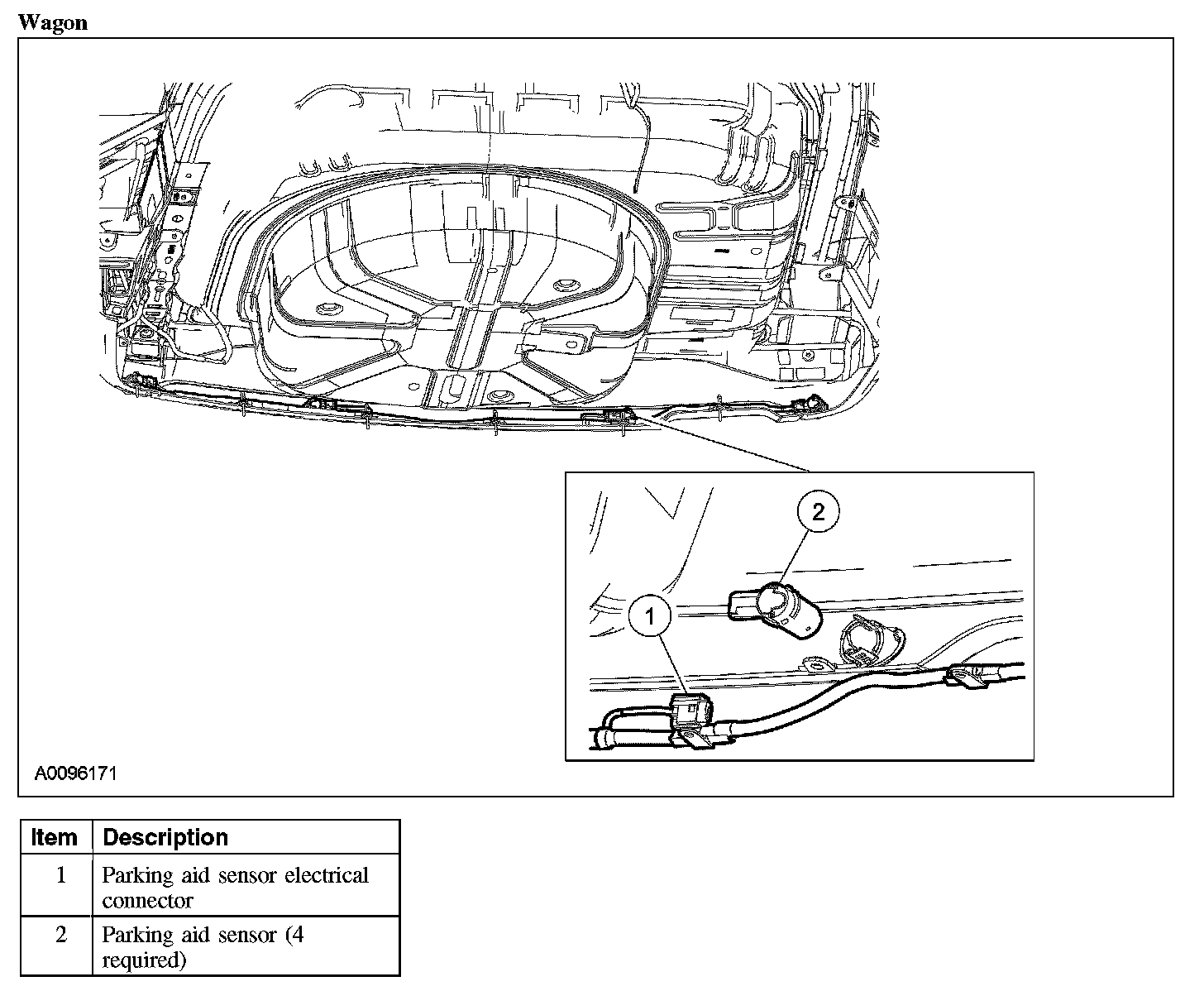 Wagon

2

1

A0096171

| Item | Description |
|---|---|
| 1 | Parking aid sensor electrical connector |
| 2 | Parking aid sensor (4 required) |