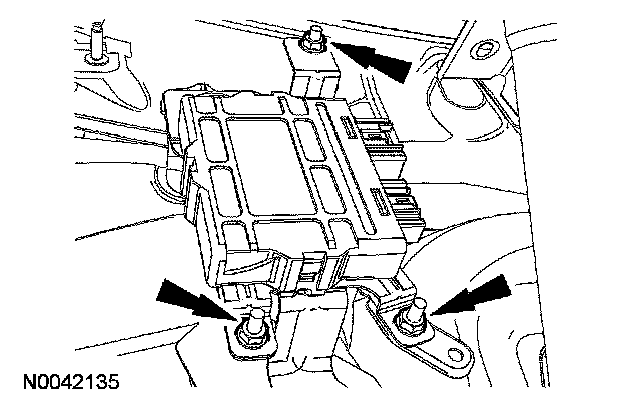 N0042135