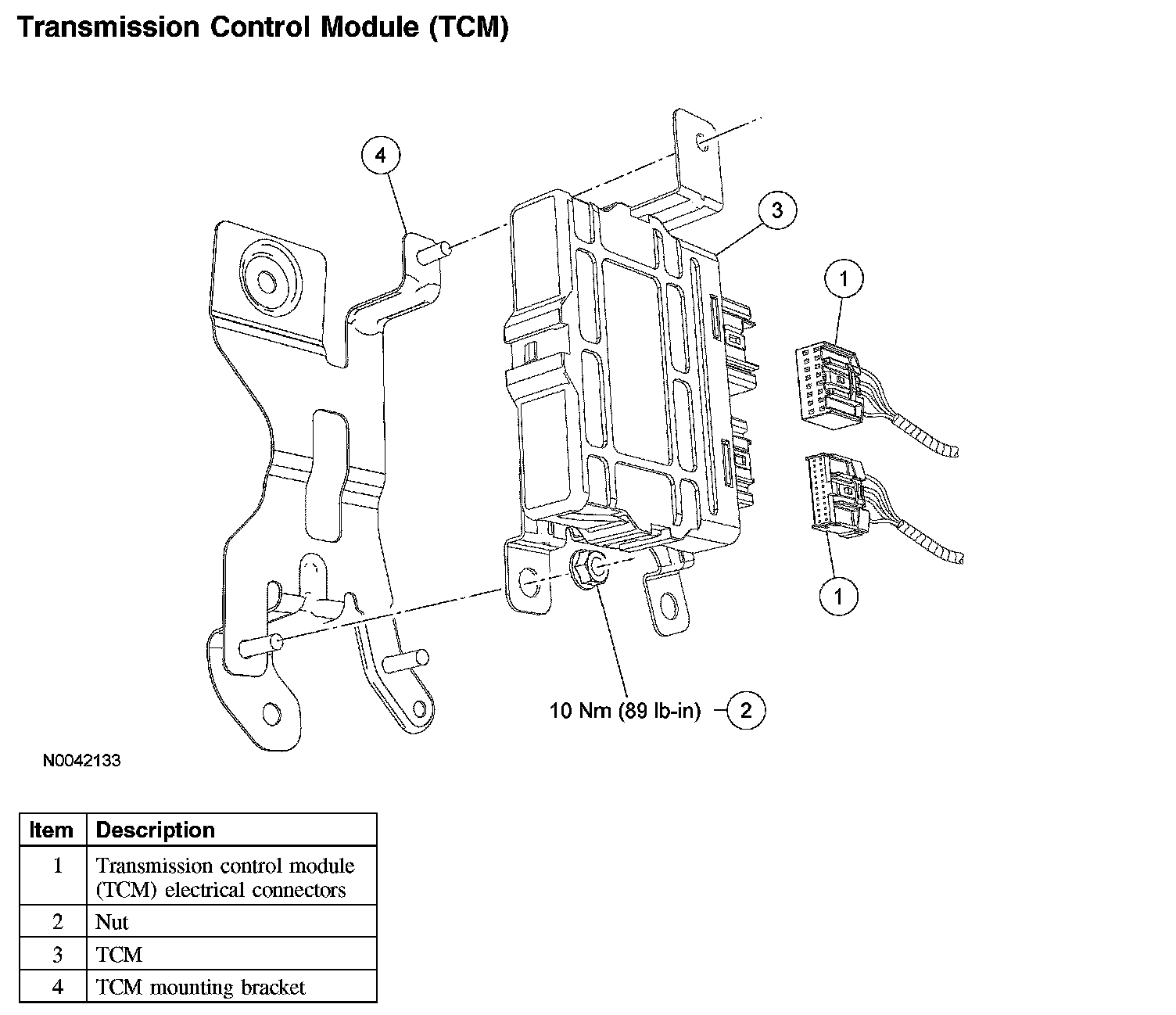 Transmission Control Module (TCM)

4

3

1

1

10 Nm (89 lb-in) 2

N0042133

| Item | Description |
|---|---|
| 1 | Transmission control module (TCM) electrical connectors |
| 2 | Nut |
| 3 | TCM |
| 4 | TCM mounting bracket |