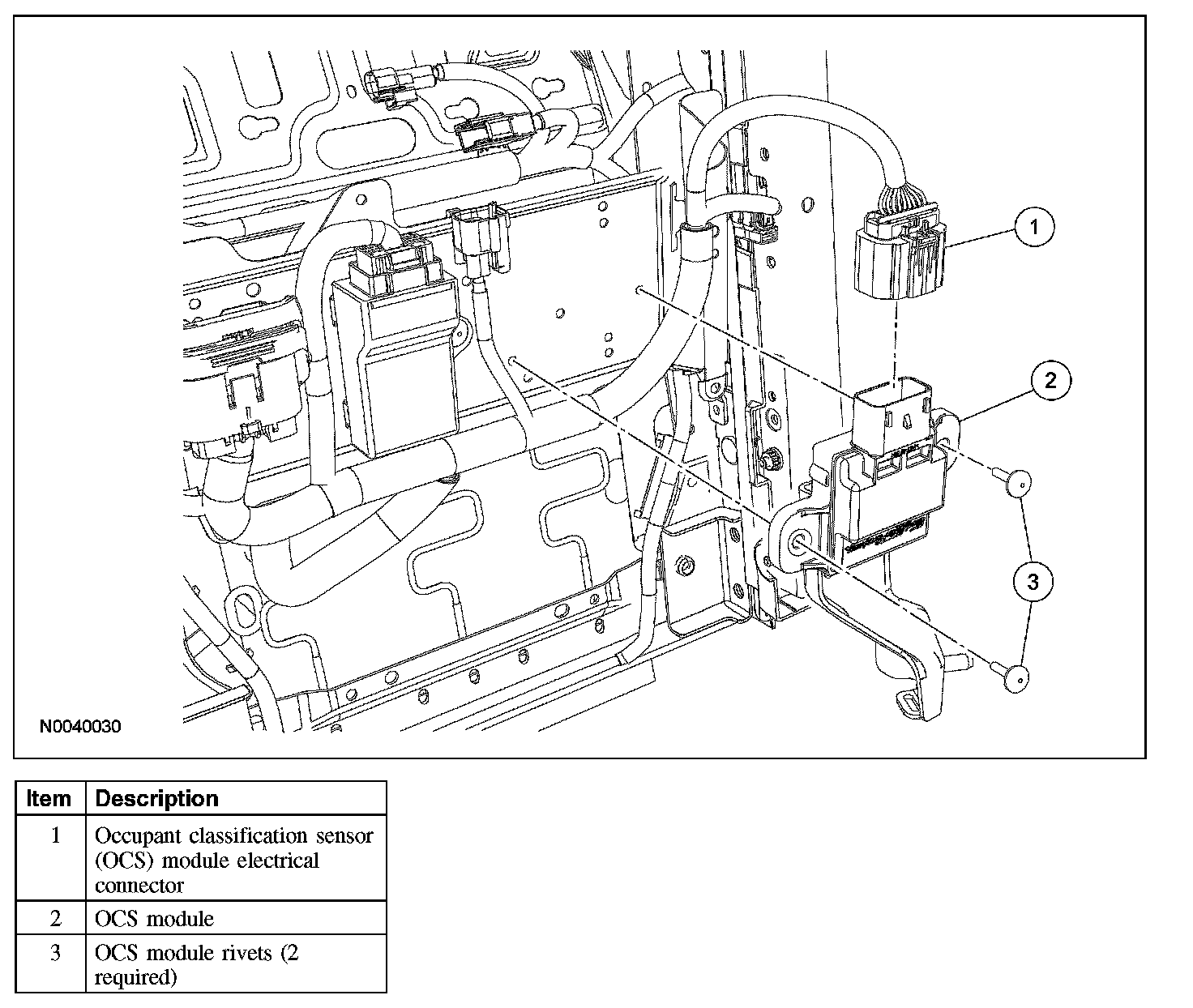 1

2

3

N0040030

| Item | Description |
|---|---|
| 1 | Occupant classification sensor (OCS) module electrical connector |
| 2 | OCS module |
| 3 | OCS module rivets (2 required) |