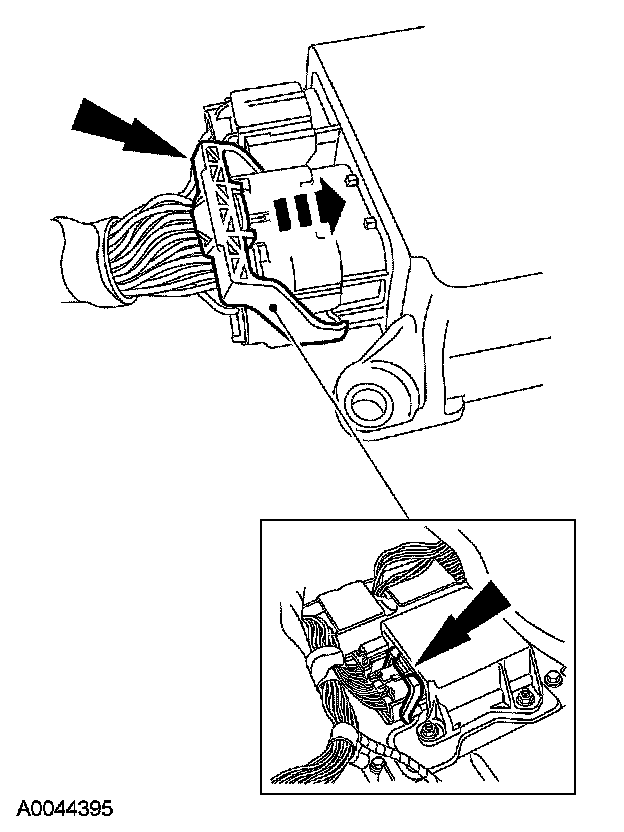 A0044395