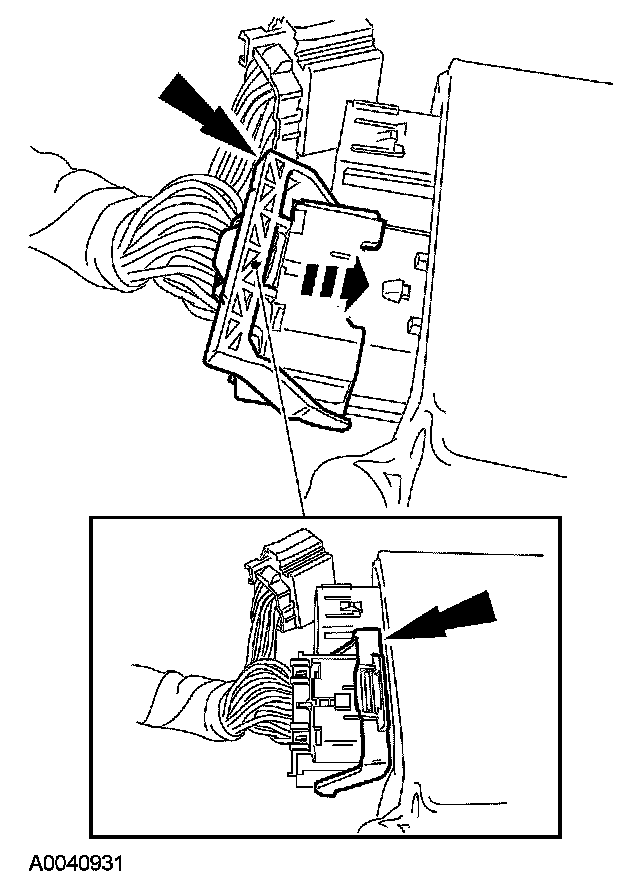 A0040931