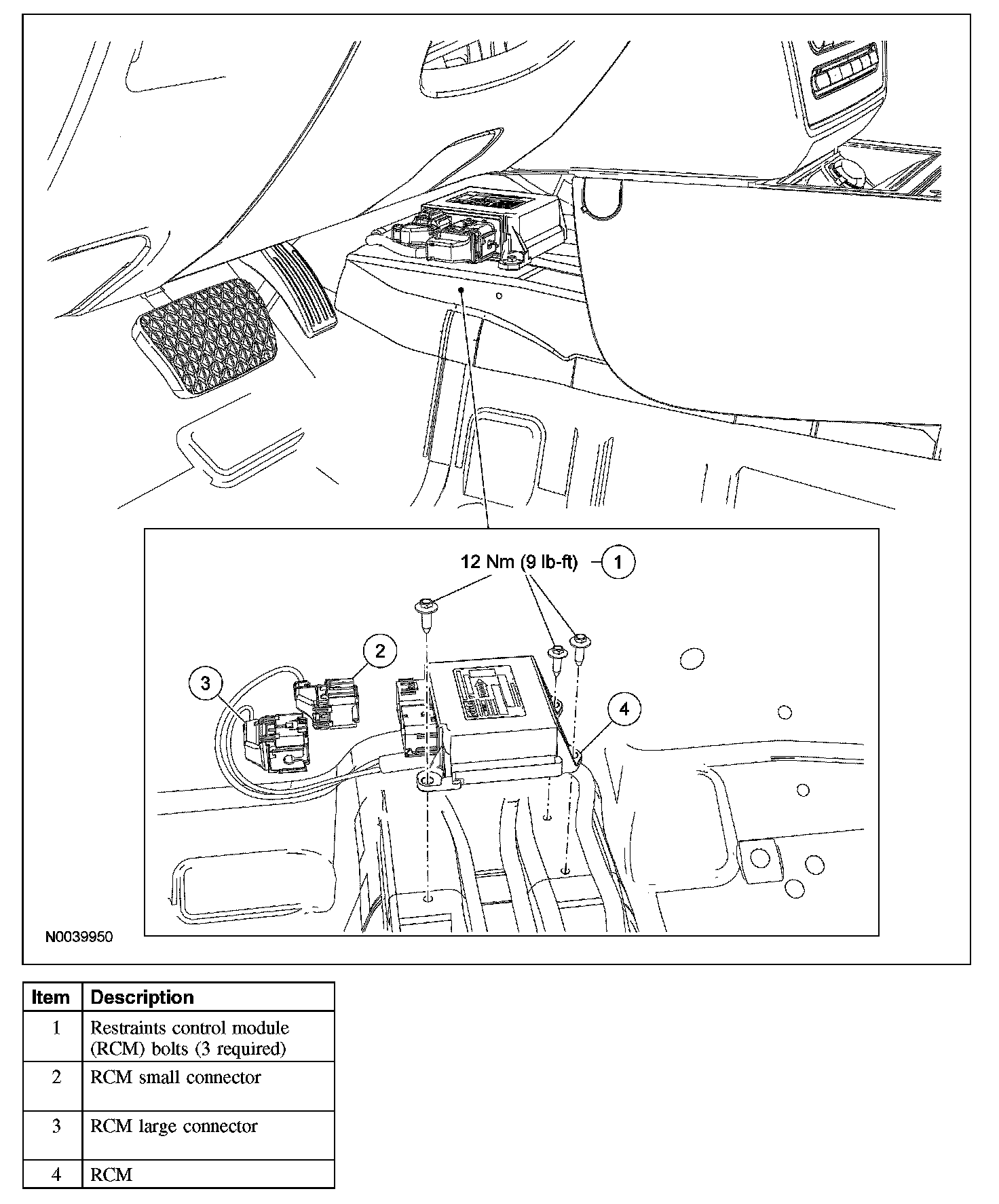 12 Nm (9 lb-ft) 1

2

3

4

N0039950

| Item | Description |
|---|---|
| 1 | Restraints control module (RCM) bolts (3 required) |
| 2 | RCM small connector |
| 3 | RCM large connector |
| 4 | RCM |