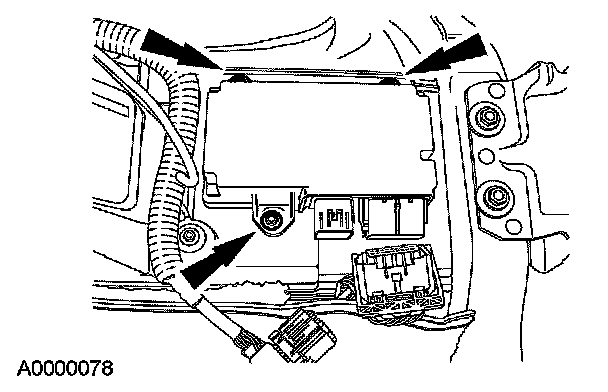 A0000078