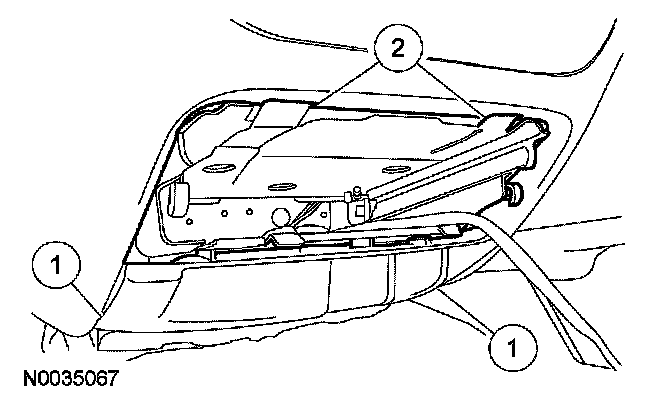 2

1

1

N0035067