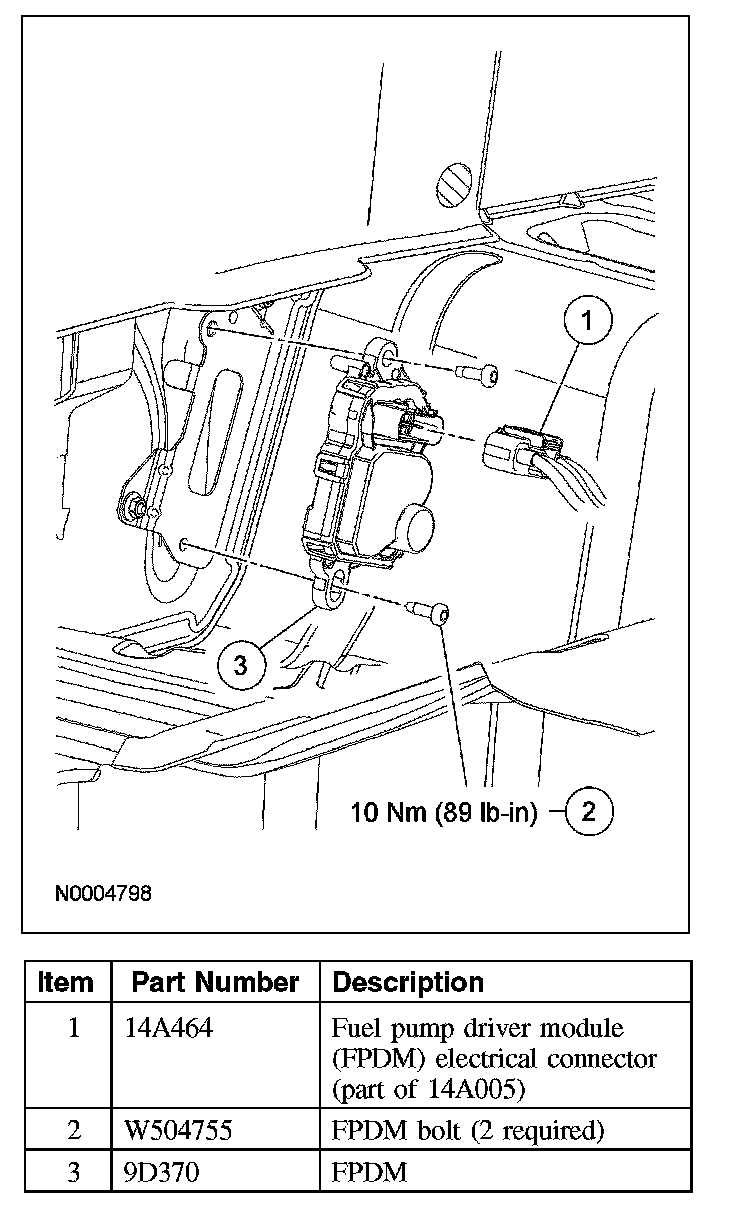 1

3

10 Nm (89 lb-in)

2

N0004798

| Item | Part Number | Description |
|---|---|---|
| 1 | 14A464 | Fuel pump driver module (FPDM) electrical connector (part of 14A005) |
| 2 | W504755 | FPDM bolt (2 required) |
| 3 | 9D370 | FPDM |