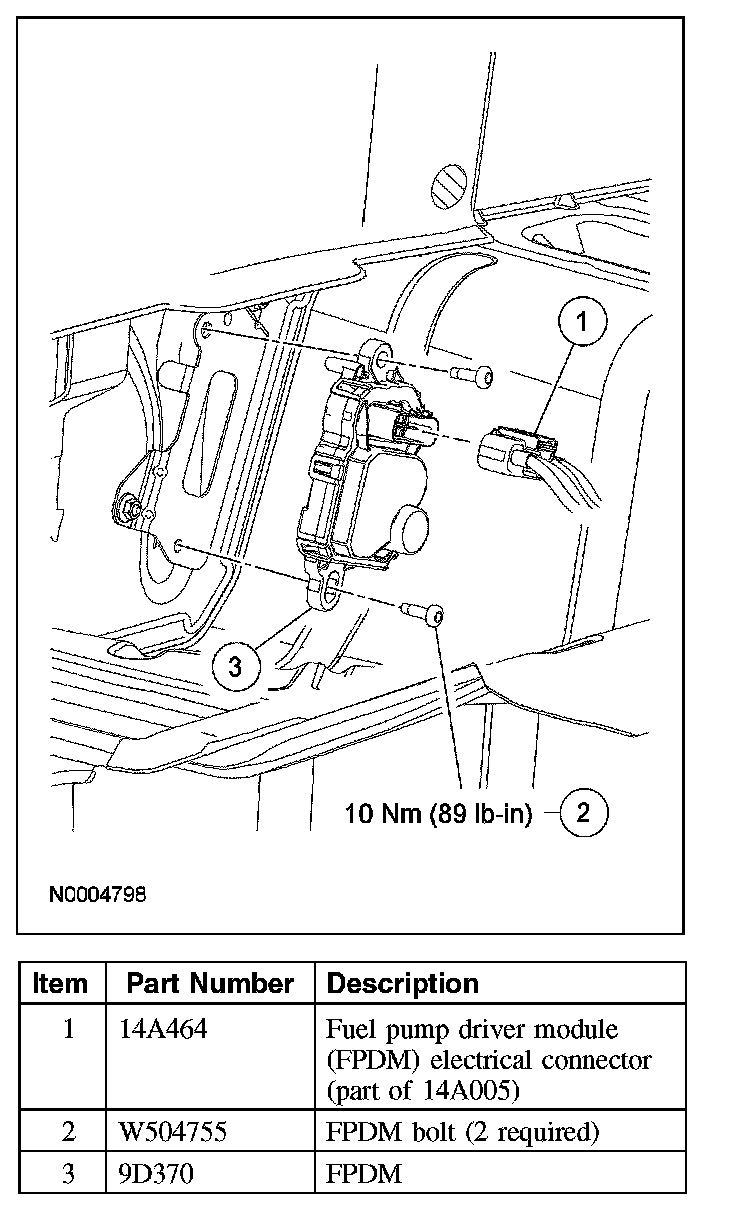 1

3

10 Nm (89 lb-in)

2

N0004798

| Item | Part Number | Description |
|---|---|---|
| 1 | 14A464 | Fuel pump driver module (FPDM) electrical connector (part of 14A005) |
| 2 | W504755 | FPDM bolt (2 required) |
| 3 | 9D370 | FPDM |