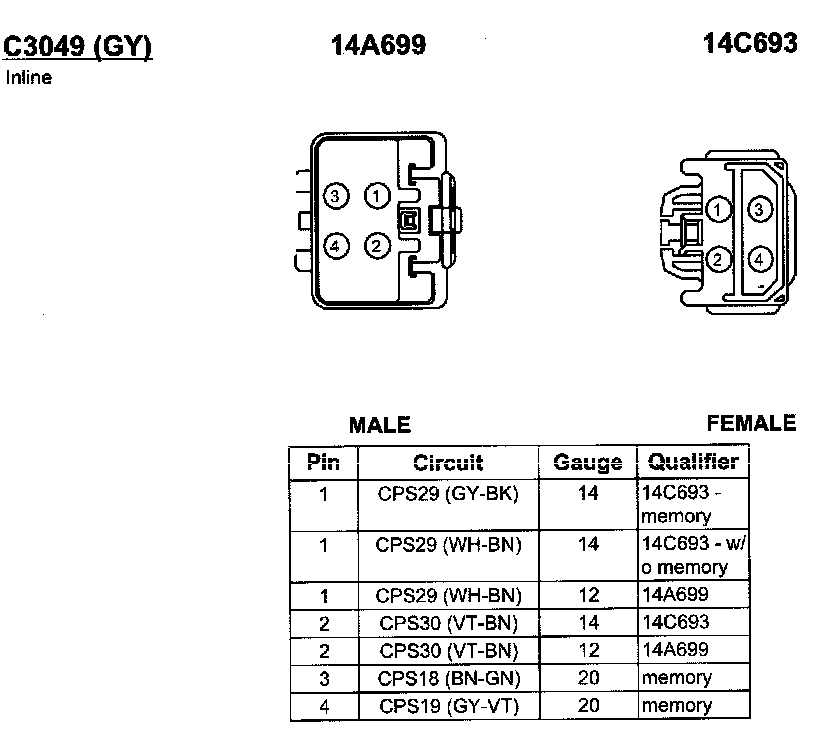 C3049 (GY)
Inline

14A699

14C693

3 1
4 2

1 3
2 4

MALE

FEMALE

| Pin | Circuit | Gauge | Qualifier |
|---|---|---|---|
| 1 | CPS29 (GY-BK) | 14 | 14C693 - memory |
| 1 | CPS29 (WH-BN) | 14 | 14C693 - w/o memory |
| 1 | CPS29 (WH-BN) | 12 | 14A699 |
| 2 | CPS30 (VT-BN) | 14 | 14C693 |
| 2 | CPS30 (VT-BN) | 12 | 14A699 |
| 3 | CPS18 (BN-GN) | 20 | memory |
| 4 | CPS19 (GY-VT) | 20 | memory |