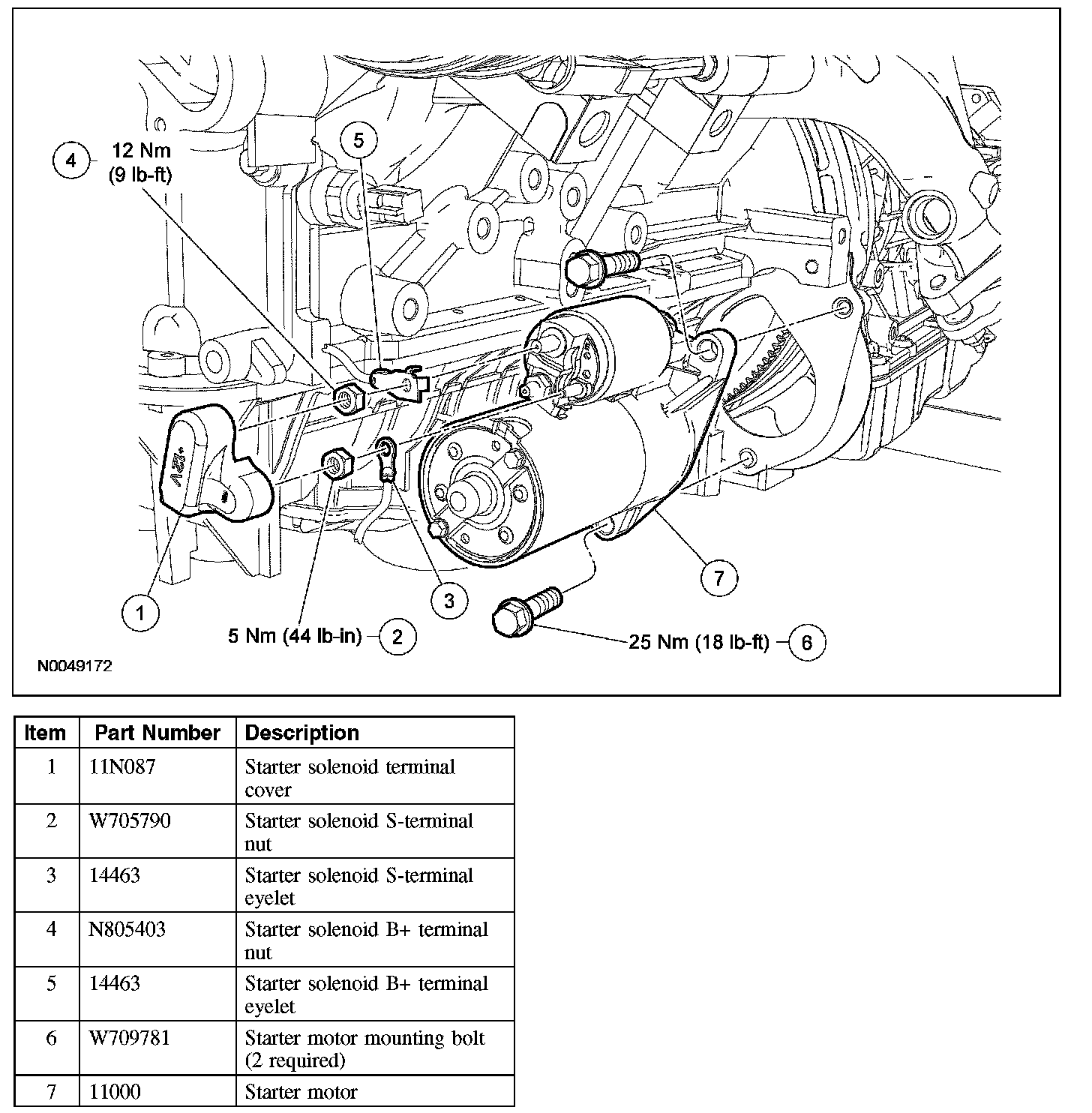 4 12 Nm (9 lb-ft)

5

12V+

1

5 Nm (44 lb-in) 2

3

7

25 Nm (18 lb-ft) 6

N0049172

| Item | Part Number | Description |
|---|---|---|
| 1 | 11N087 | Starter solenoid terminal cover |
| 2 | W705790 | Starter solenoid S-terminal nut |
| 3 | 14463 | Starter solenoid S-terminal eyelet |
| 4 | N805403 | Starter solenoid B+ terminal nut |
| 5 | 14463 | Starter solenoid B+ terminal eyelet |
| 6 | W709781 | Starter motor mounting bolt (2 required) |
| 7 | 11000 | Starter motor |