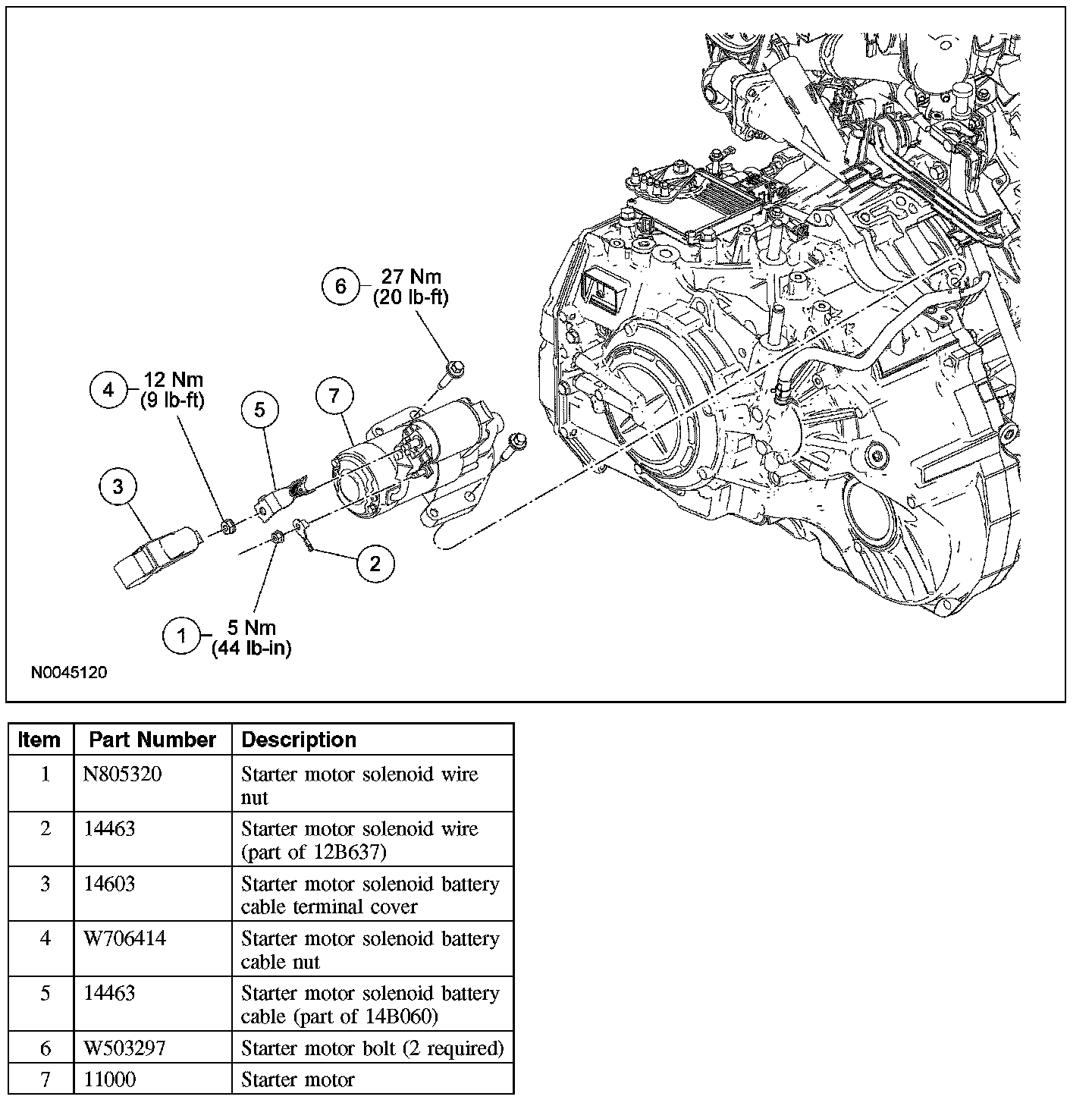 6 27 Nm (20 lb-ft)

4 12 Nm (9 lb-ft)

5

7

3

2

1 5 Nm (44 lb-in)

N0045120

| Item | Part Number | Description |
|---|---|---|
| 1 | N805320 | Starter motor solenoid wire nut |
| 2 | 14463 | Starter motor solenoid wire (part of 12B637) |
| 3 | 14603 | Starter motor solenoid battery cable terminal cover |
| 4 | W706414 | Starter motor solenoid battery cable nut |
| 5 | 14463 | Starter motor solenoid battery cable (part of 14B060) |
| 6 | W503297 | Starter motor bolt (2 required) |
| 7 | 11000 | Starter motor |