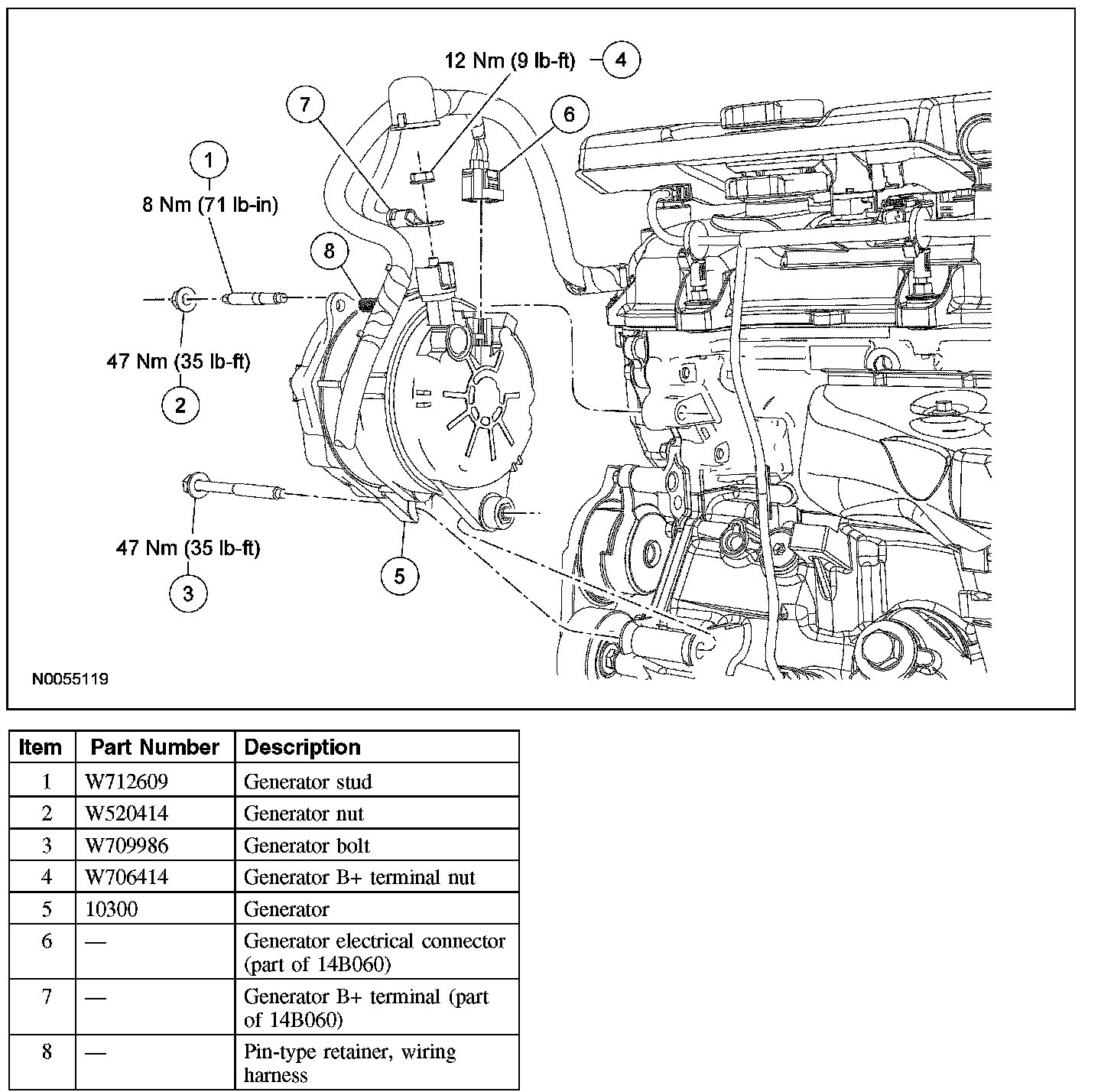 12 Nm (9 lb-ft)
4
7
6
1
8 Nm (71 lb-in)
8
47 Nm (35 lb-ft)
2
47 Nm (35 lb-ft)
3
5
N0055119

| Item | Part Number | Description |
|---|---|---|
| 1 | W712609 | Generator stud |
| 2 | W520414 | Generator nut |
| 3 | W709986 | Generator bolt |
| 4 | W706414 | Generator B+ terminal nut |
| 5 | 10300 | Generator |
| 6 | — | Generator electrical connector (part of 14B060) |
| 7 | — | Generator B+ terminal (part of 14B060) |
| 8 | — | Pin-type retainer, wiring harness |