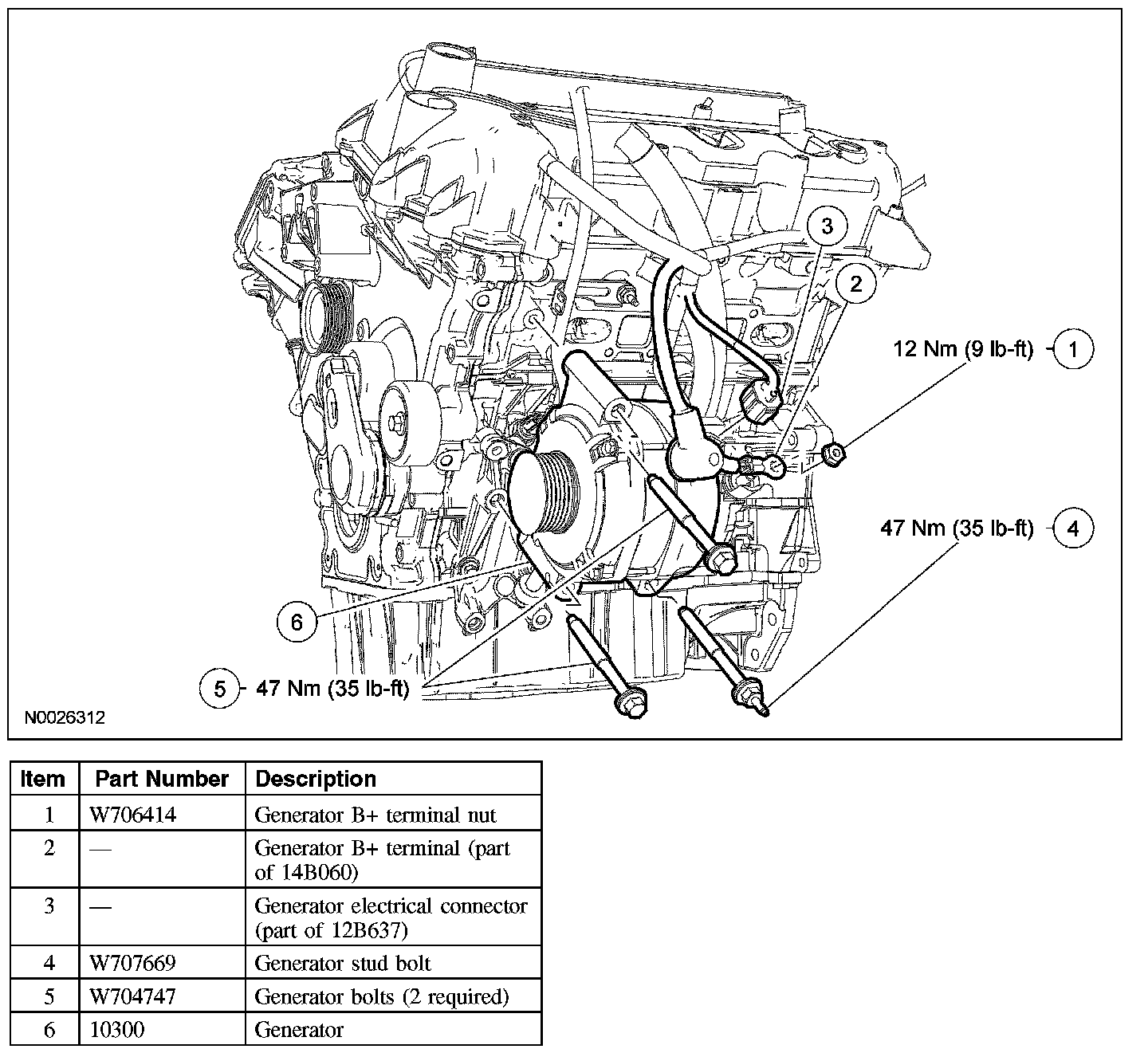 3

2

12 Nm (9 lb-ft) 1

47 Nm (35 lb-ft) 4

6

5 47 Nm (35 lb-ft)

N0026312

| Item | Part Number | Description |
|---|---|---|
| 1 | W706414 | Generator B+ terminal nut |
| 2 | — | Generator B+ terminal (part of 14B060) |
| 3 | — | Generator electrical connector (part of 12B637) |
| 4 | W707669 | Generator stud bolt |
| 5 | W704747 | Generator bolts (2 required) |
| 6 | 10300 | Generator |