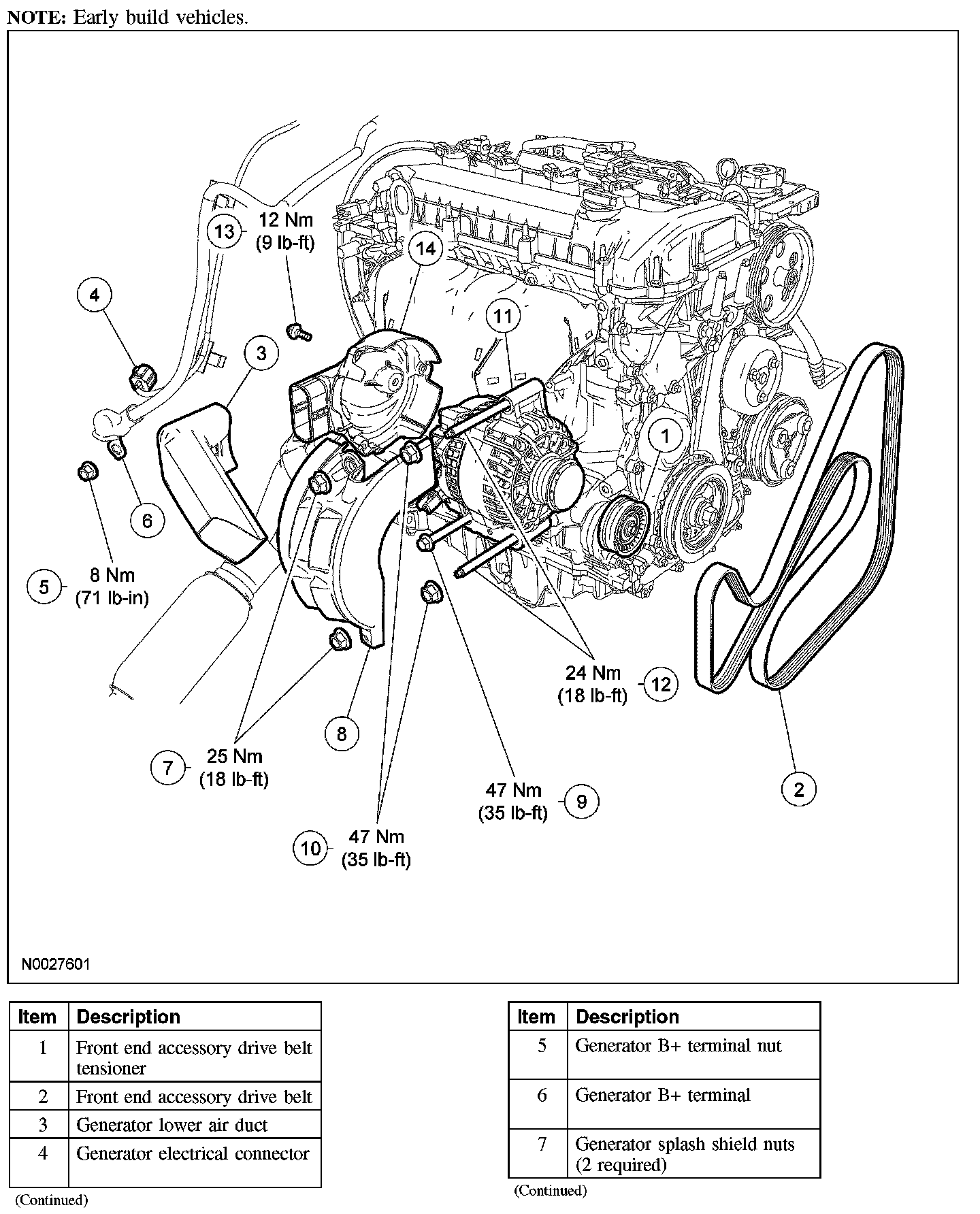 **NOTE:** Early build vehicles.

13 12 Nm (9 lb-ft)

14

4

3

11

1

6

5 8 Nm (71 lb-in)

24 Nm (18 lb-ft) 12

8

7 25 Nm (18 lb-ft)

47 Nm (35 lb-ft) 9

2

10 47 Nm (35 lb-ft)

N0027601

| Item | Description |
|---|---|
| 1 | Front end accessory drive belt tensioner |
| 2 | Front end accessory drive belt |
| 3 | Generator lower air duct |
| 4 | Generator electrical connector |

(Continued)

| Item | Description |
|---|---|
| 5 | Generator B+ terminal nut |
| 6 | Generator B+ terminal |
| 7 | Generator splash shield nuts (2 required) |

(Continued)